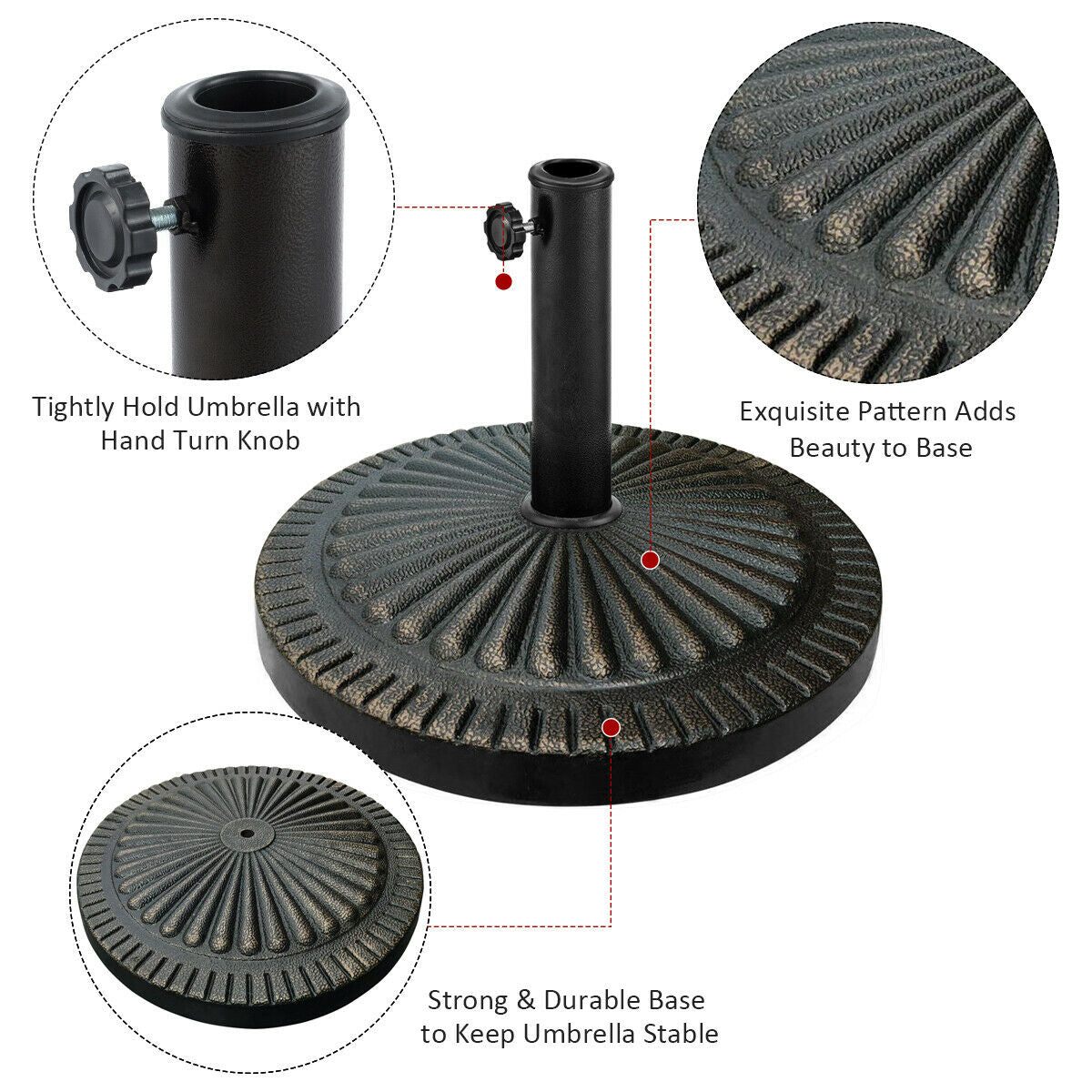 Tightly Hold Umbrella with Hand Turn Knob

Exquisite Pattern Adds Beauty to Base

Strong & Durable Base to Keep Umbrella Stable