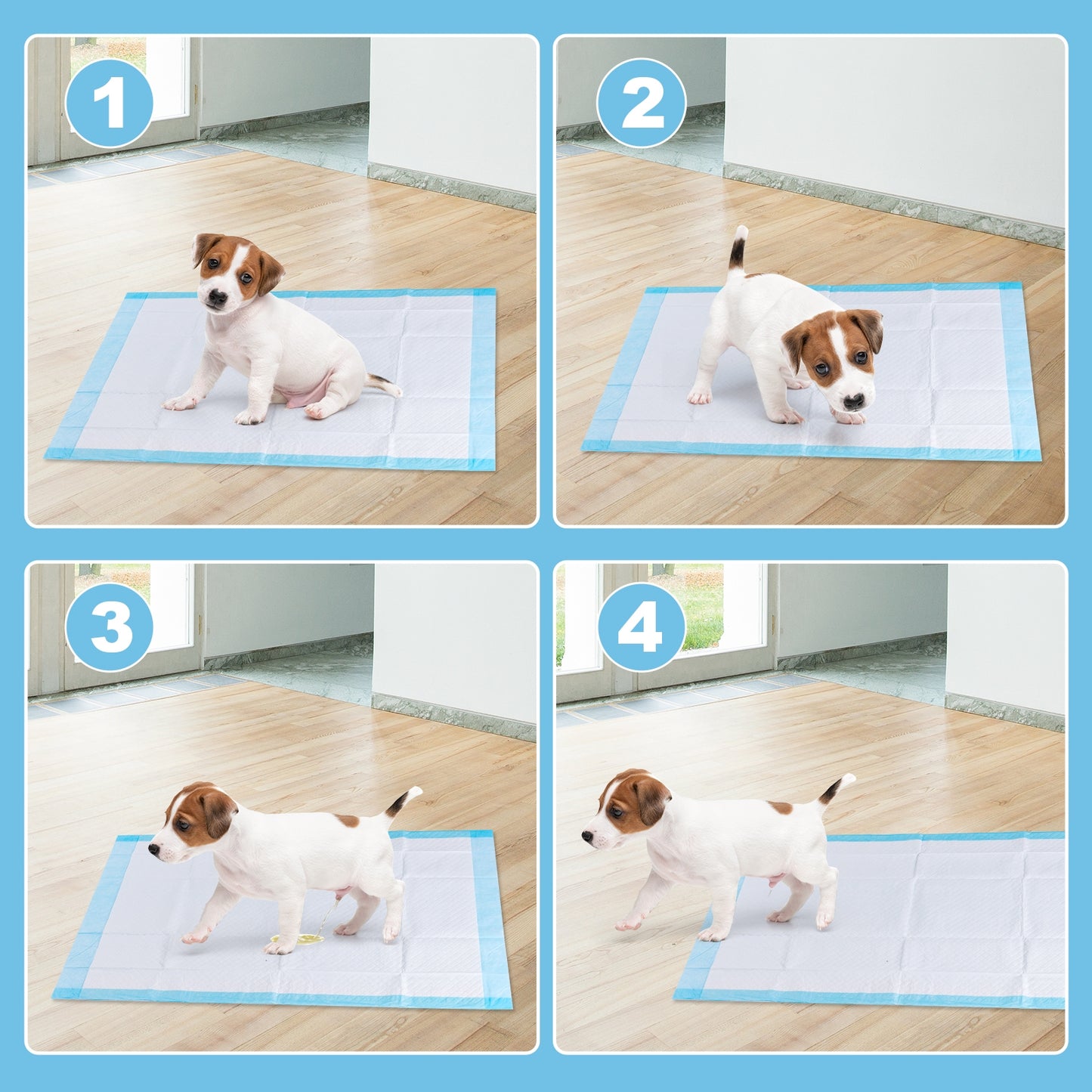 1

2

3

4