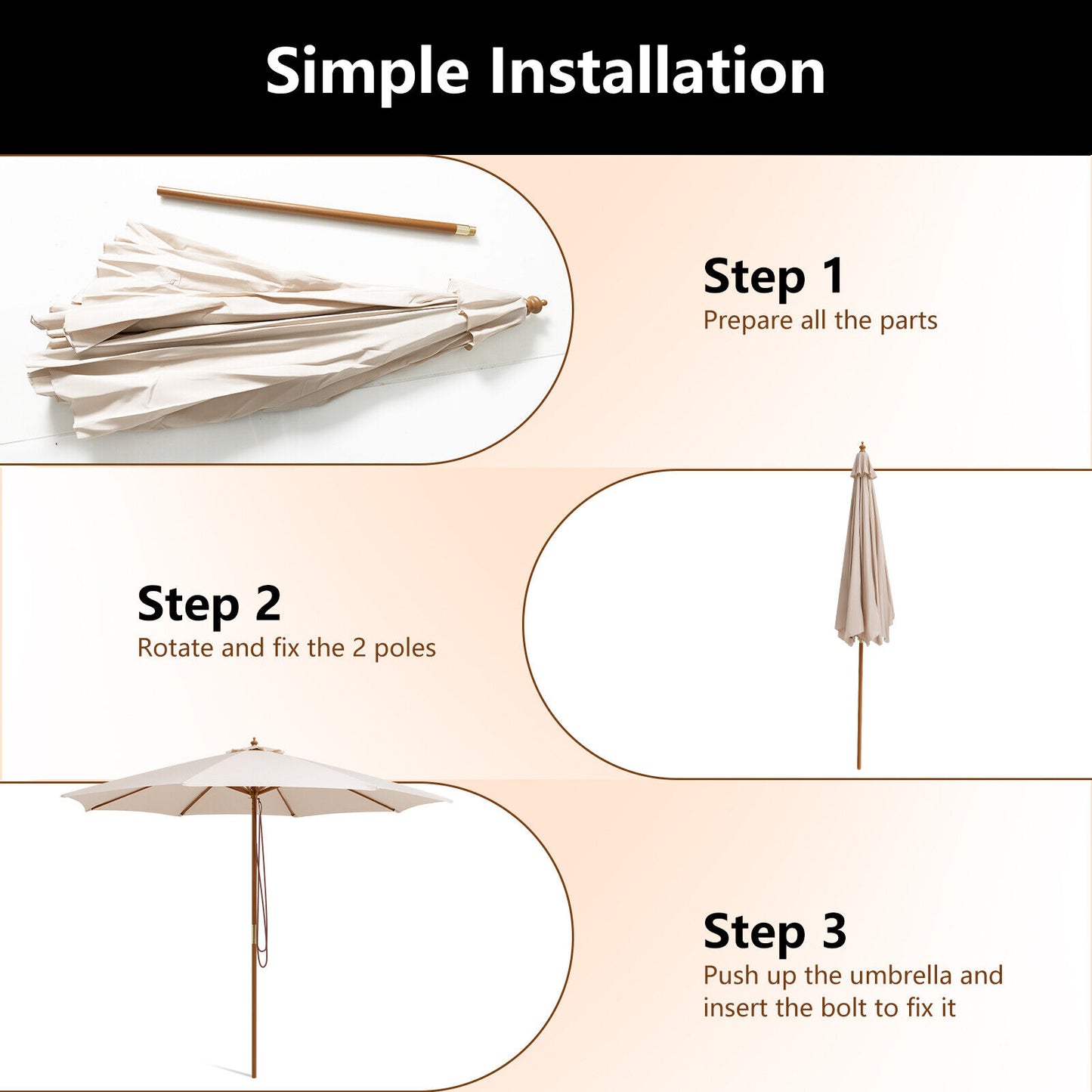 Simple Installation

Step 1
Prepare all the parts

Step 2
Rotate and fix the 2 poles

Step 3
Push up the umbrella and insert the bolt to fix it