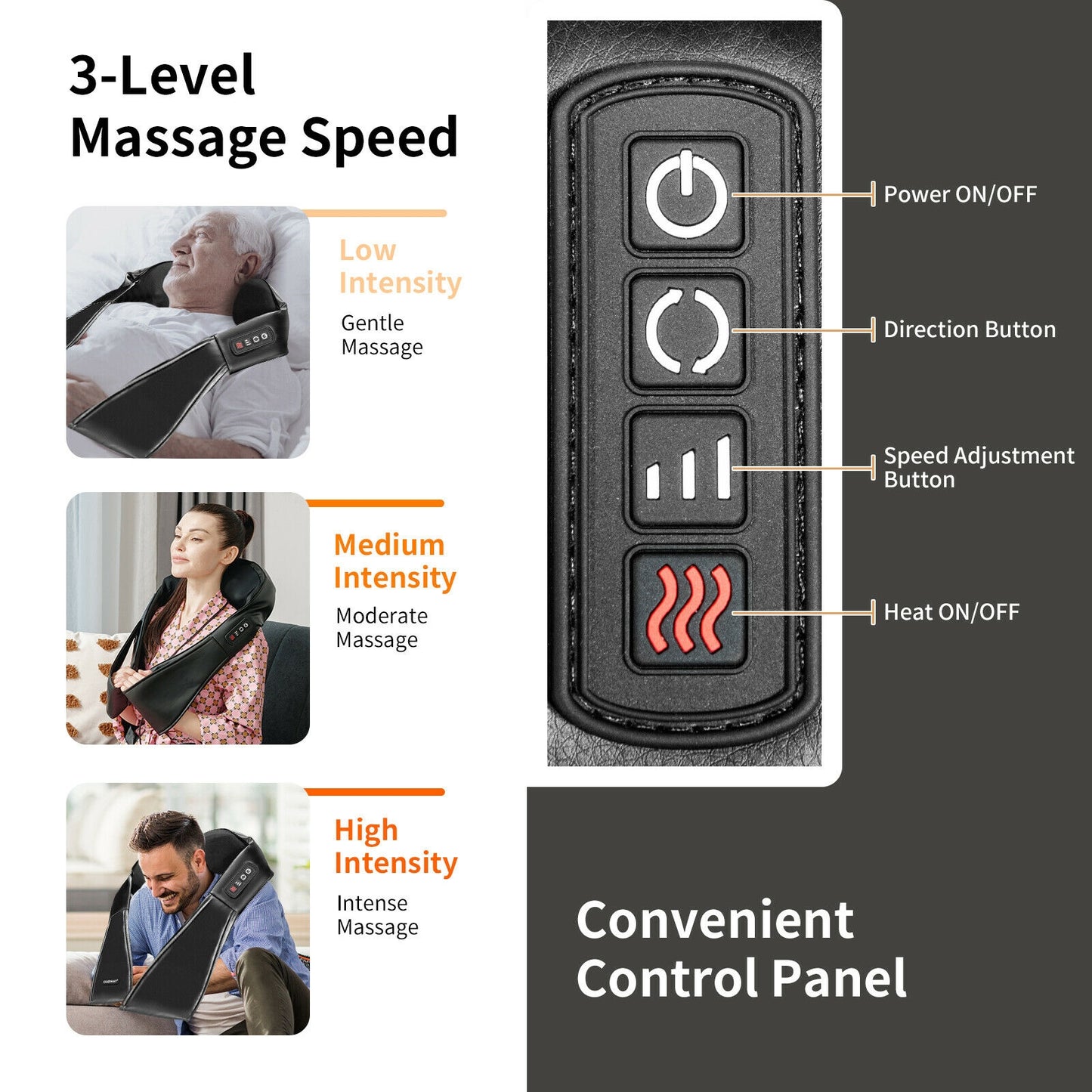 3-Level Massage Speed

Low Intensity
Gentle Massage

Medium Intensity
Moderate Massage

High Intensity
Intense Massage

Power ON/OFF

Direction Button

Speed Adjustment Button

Heat ON/OFF

Convenient Control Panel