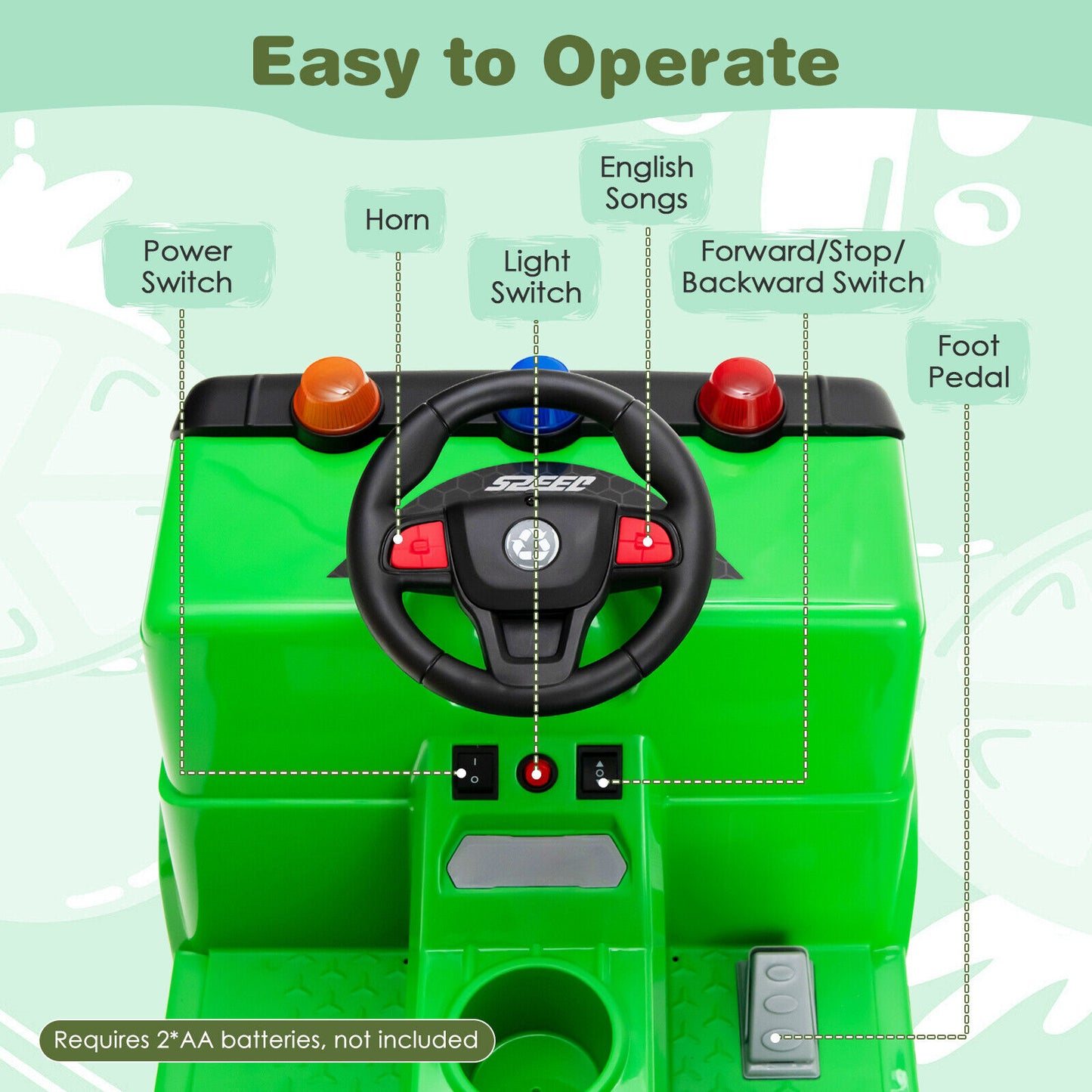 Easy to Operate

Power Switch

Horn

Light Switch

English Songs

Forward/Stop/ Backward Switch

Foot Pedal

SPEED

Requires 2*AA batteries, not included