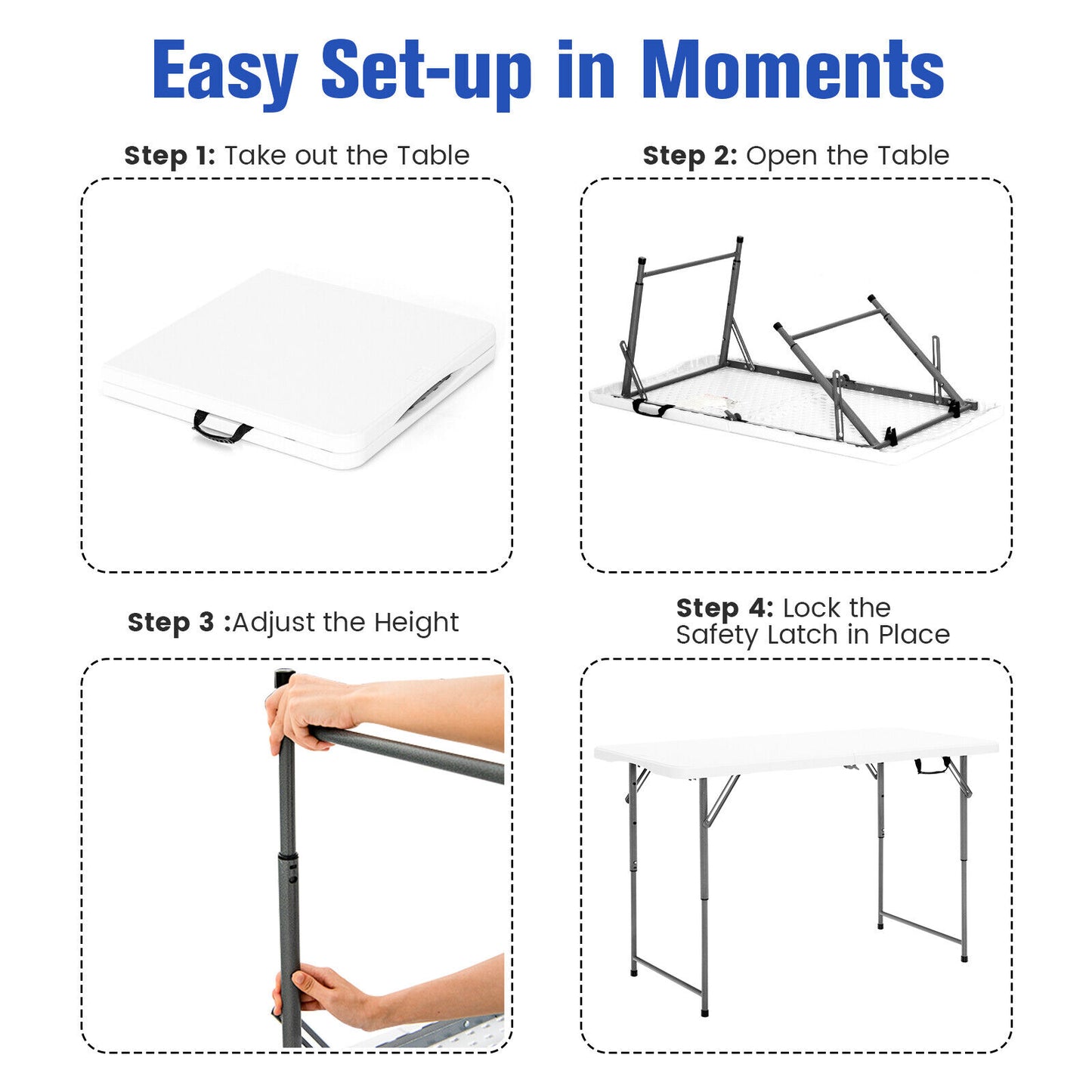 Easy Set-up in Moments

Step 1: Take out the Table

Step 2: Open the Table

Step 3 :Adjust the Height

Step 4: Lock the Safety Latch in Place