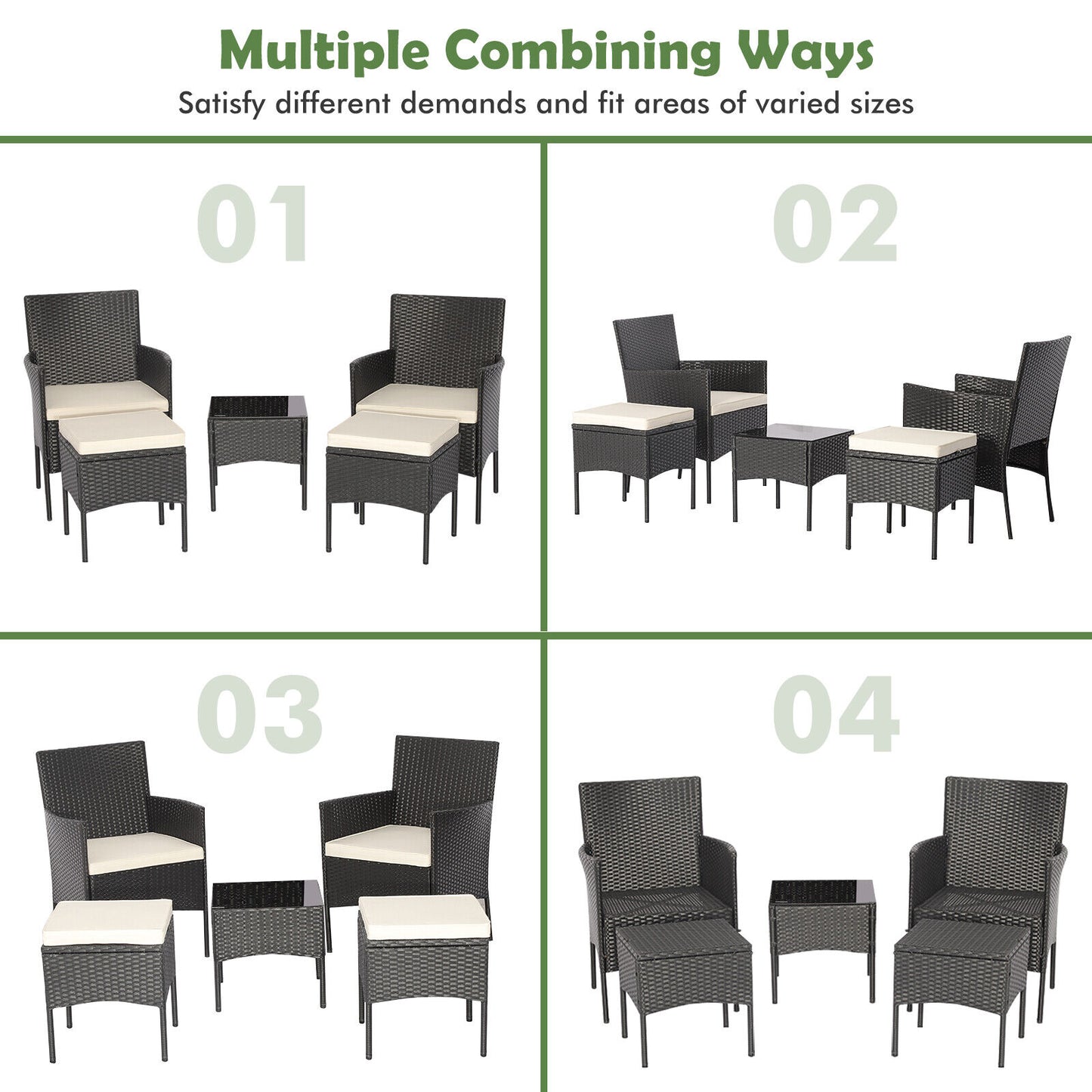 Multiple Combining Ways

Satisfy different demands and fit areas of varied sizes

01

02

03

04