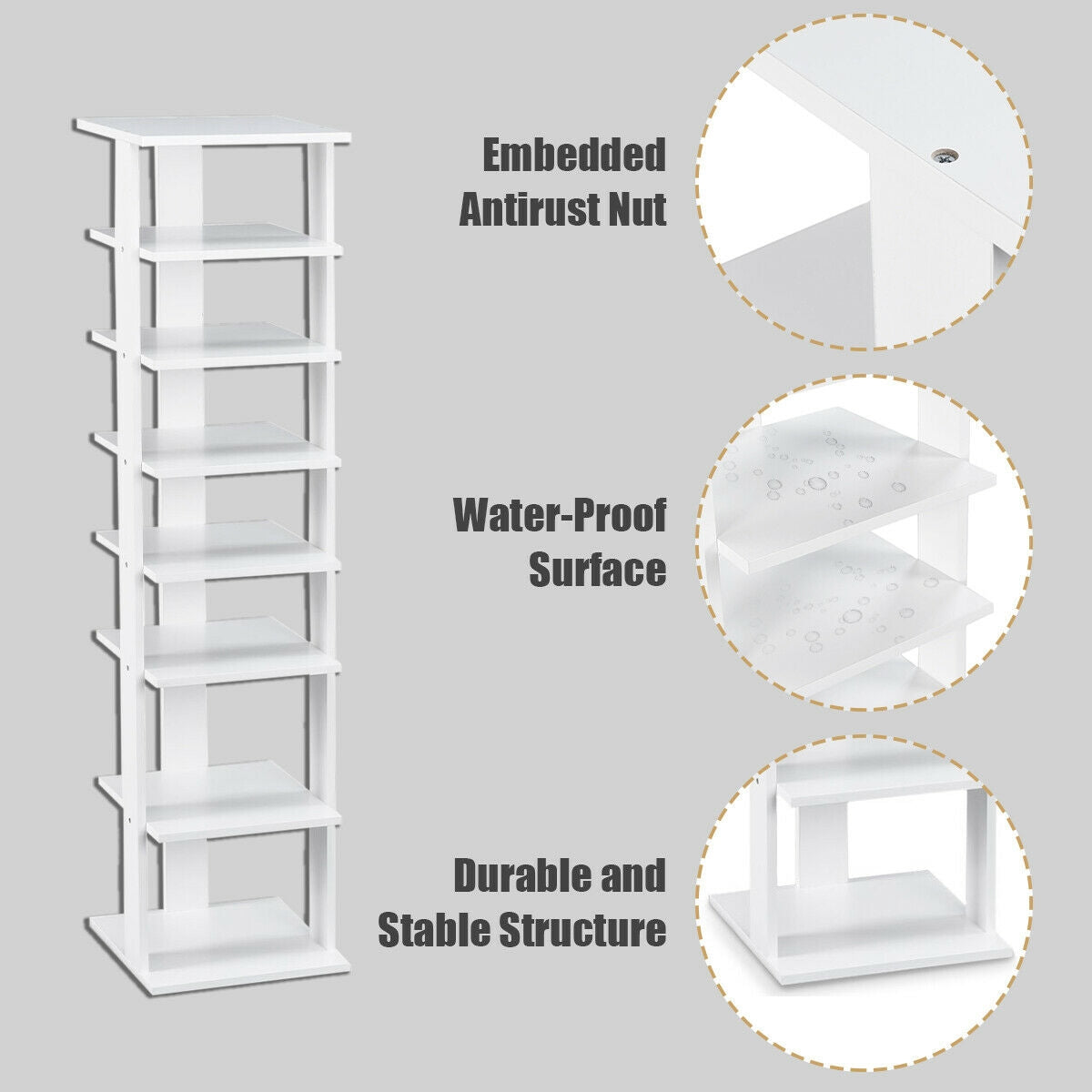 Embedded Antirust Nut

Water-Proof Surface

Durable and Stable Structure