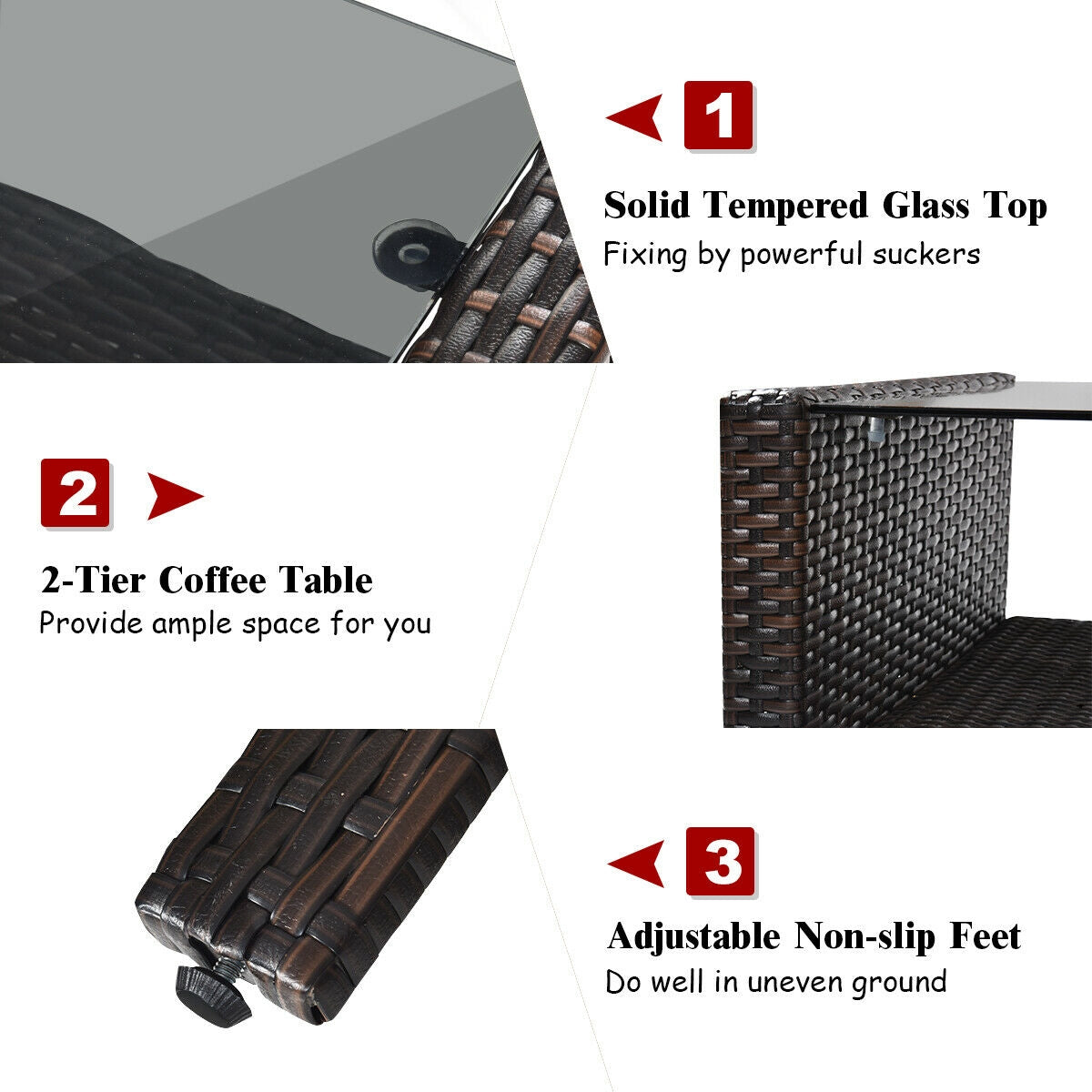 1

Solid Tempered Glass Top
Fixing by powerful suckers

2

2-Tier Coffee Table
Provide ample space for you

3

Adjustable Non-slip Feet
Do well in uneven ground