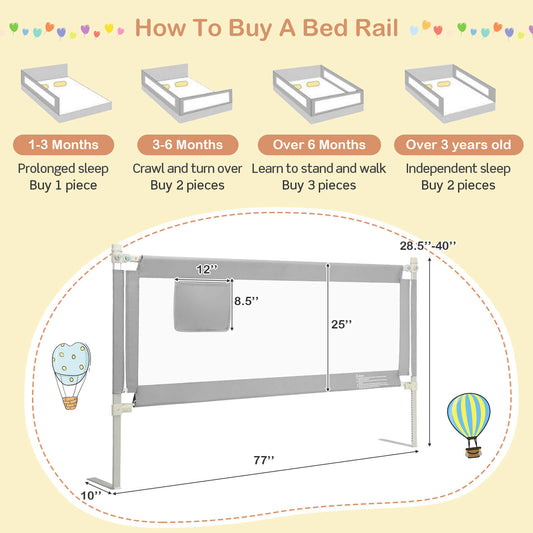 How To Buy A Bed Rail

1-3 Months
Prolonged sleep
Buy 1 piece

3-6 Months
Crawl and turn over
Buy 2 pieces

Over 6 Months
Learn to stand and walk
Buy 3 pieces

Over 3 years old
Independent sleep
Buy 2 pieces

28.5''-40''
12''
8.5''
25''
77''
10''