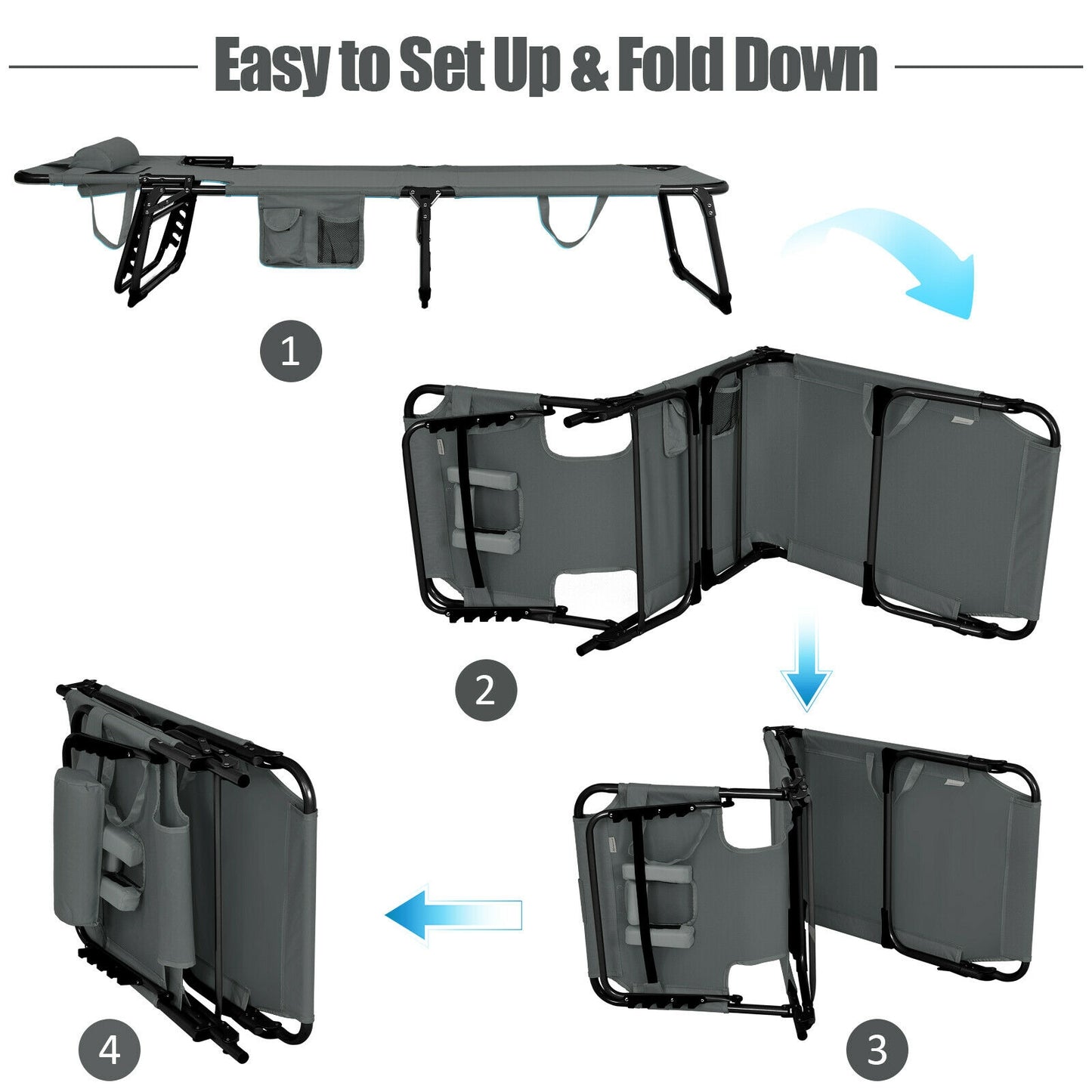 Easy to Set Up & Fold Down

1

2

3

4