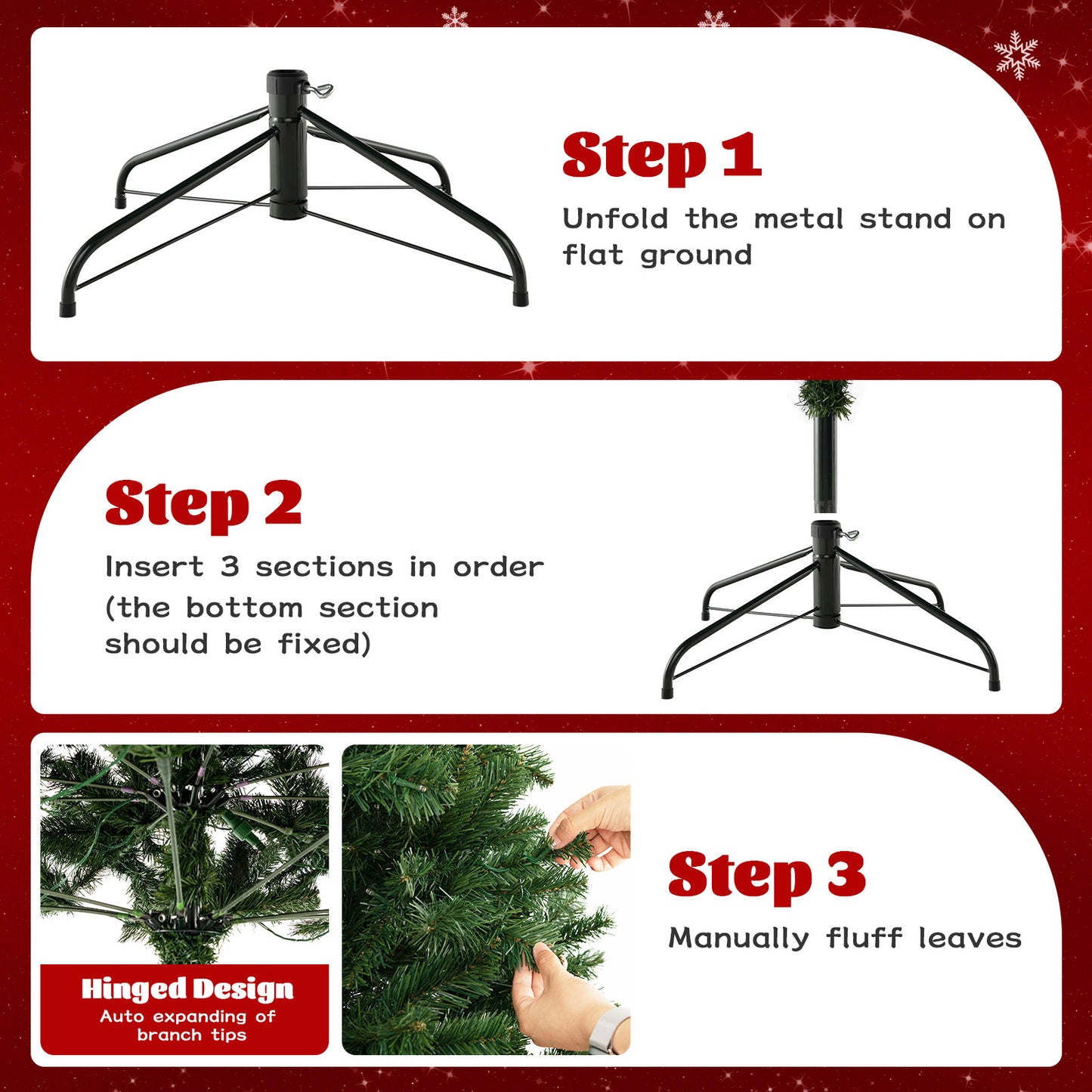 Step 1

Unfold the metal stand on flat ground

Step 2

Insert 3 sections in order (the bottom section should be fixed)

Hinged Design

Auto expanding of branch tips

Step 3

Manually fluff leaves