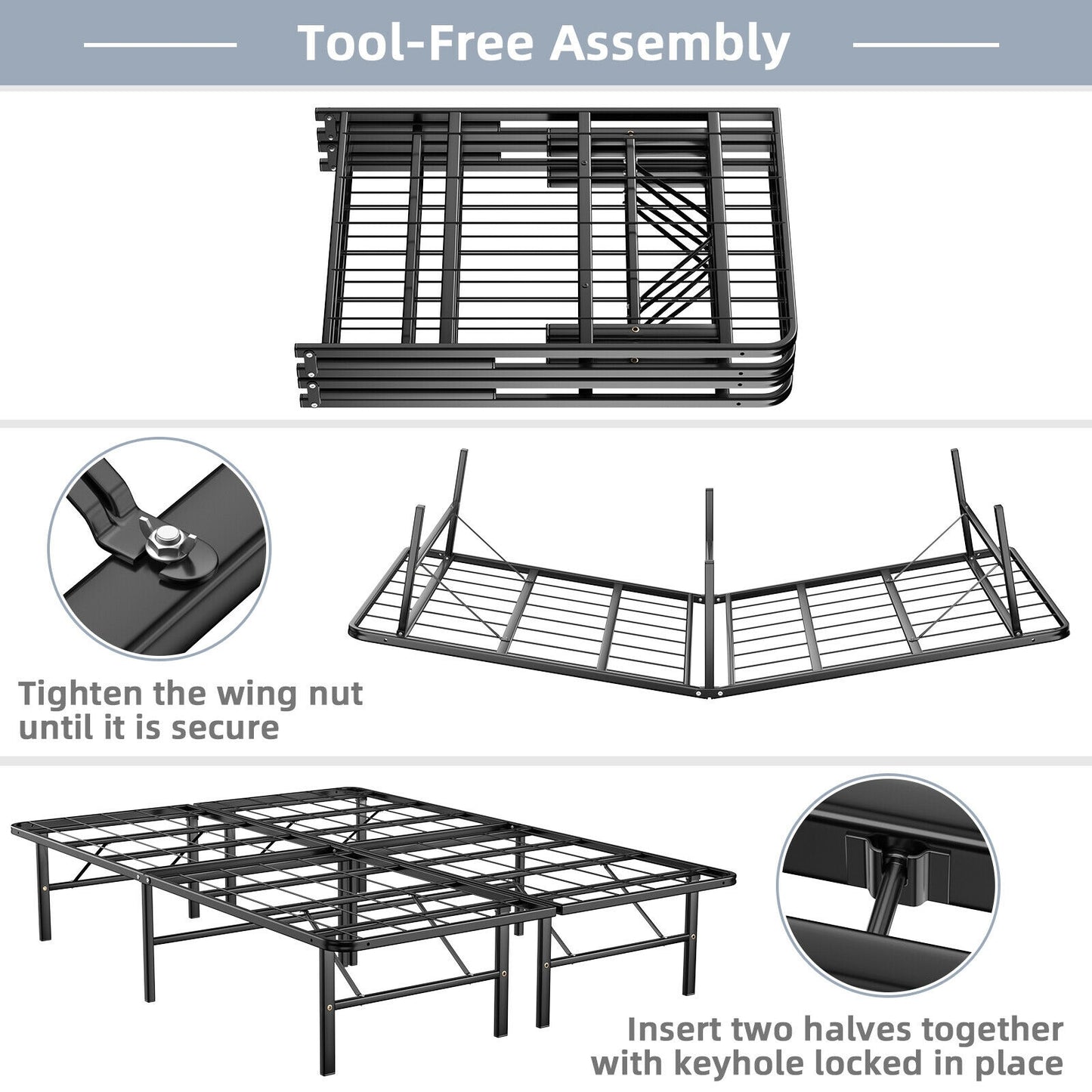 Tool-Free Assembly

Tighten the wing nut until it is secure

Insert two halves together with keyhole locked in place