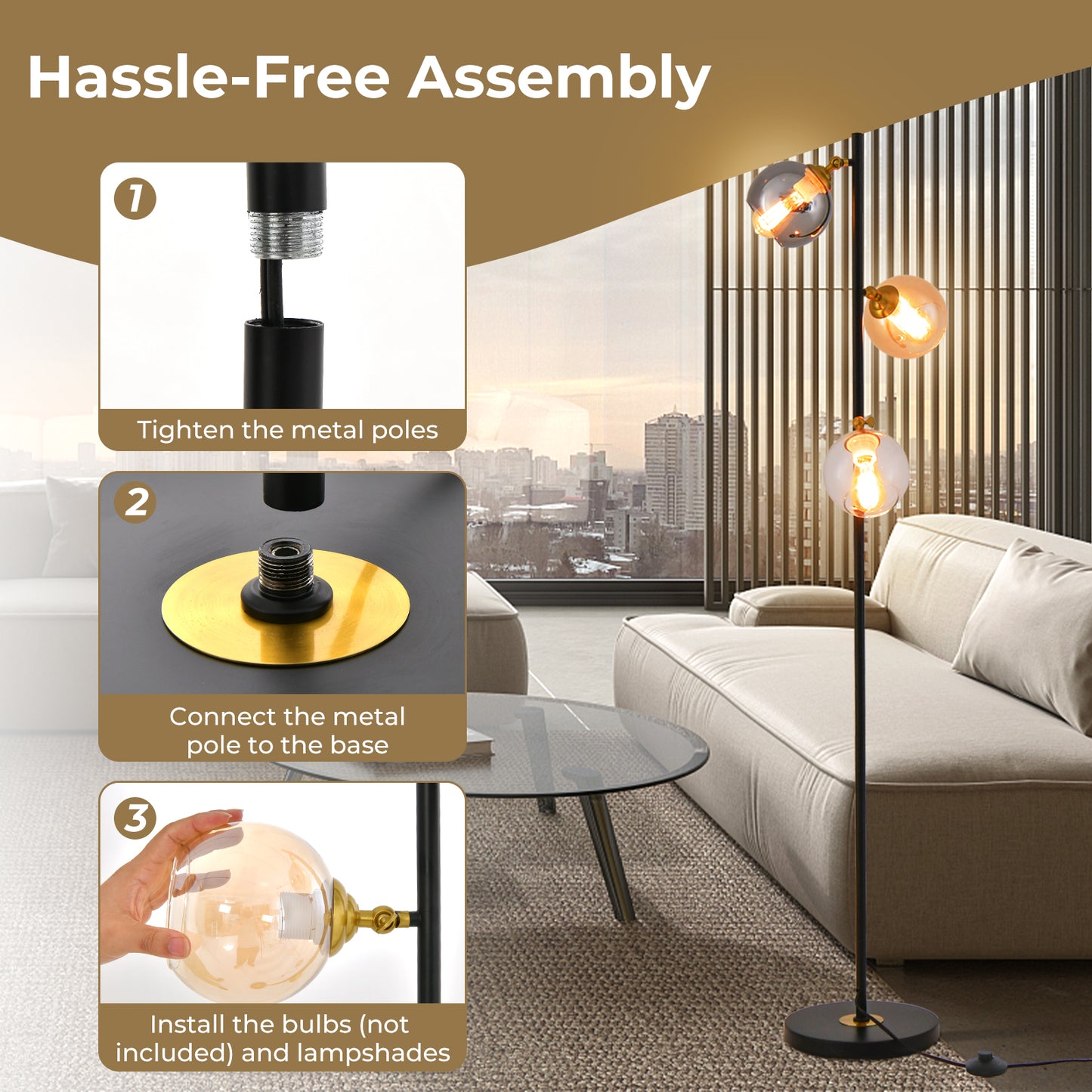 Hassle-Free Assembly

1
Tighten the metal poles

2
Connect the metal pole to the base

3
Install the bulbs (not included) and lampshades