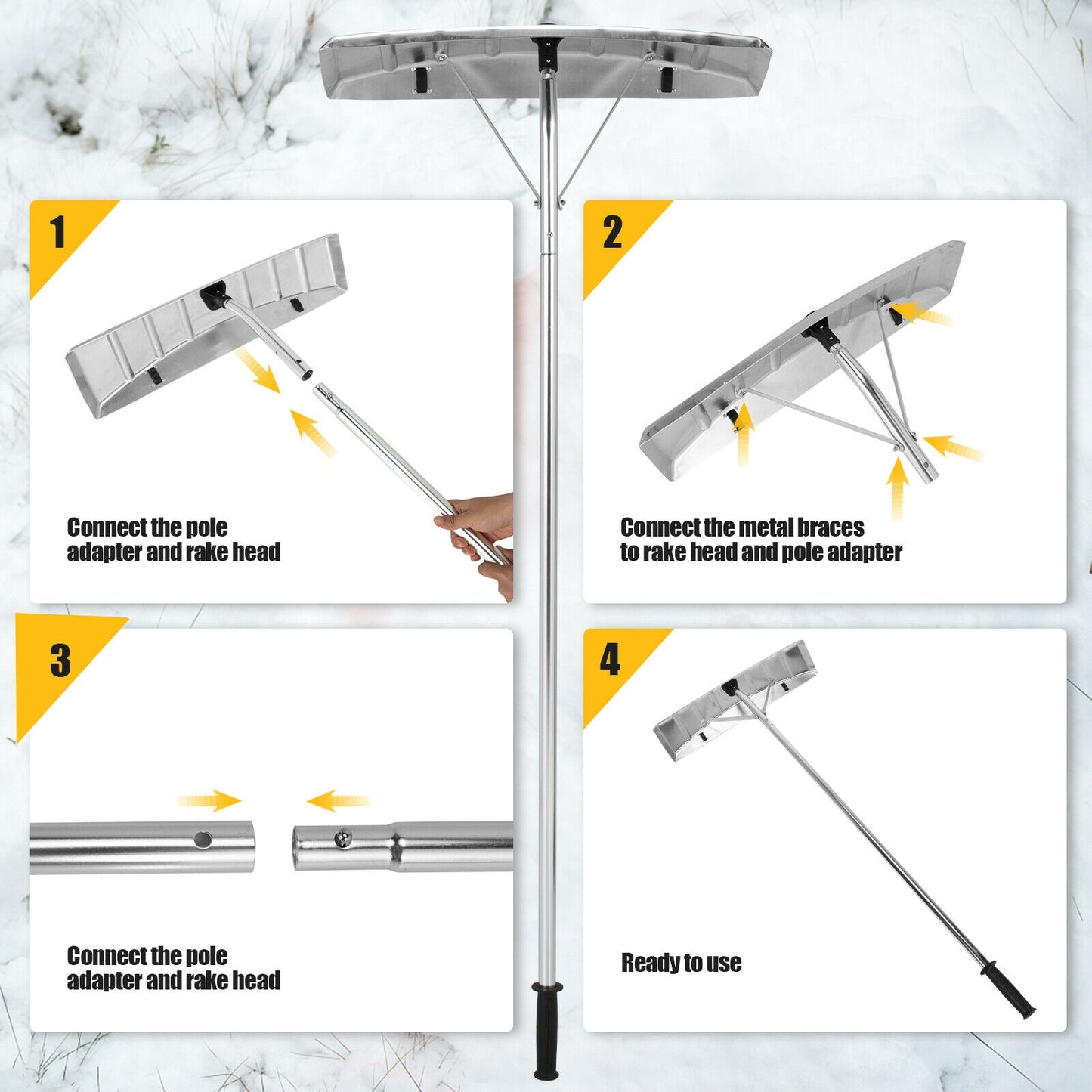 1

Connect the pole adapter and rake head

2

Connect the metal braces to rake head and pole adapter

3

Connect the pole adapter and rake head

4

Ready to use