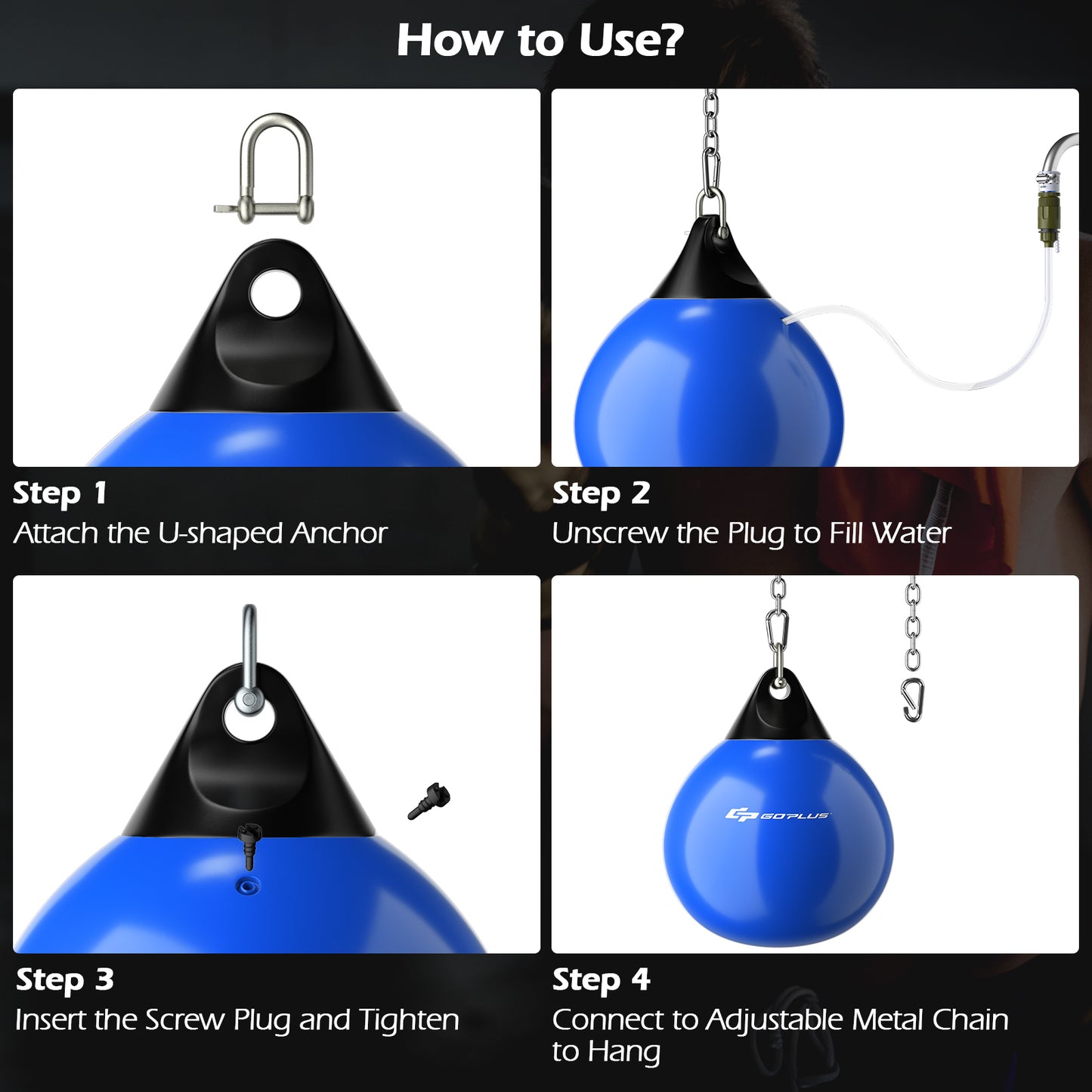 How to Use?

Step 1
Attach the U-shaped Anchor

Step 2
Unscrew the Plug to Fill Water

Step 3
Insert the Screw Plug and Tighten

GOPLUS

Step 4
Connect to Adjustable Metal Chain to Hang