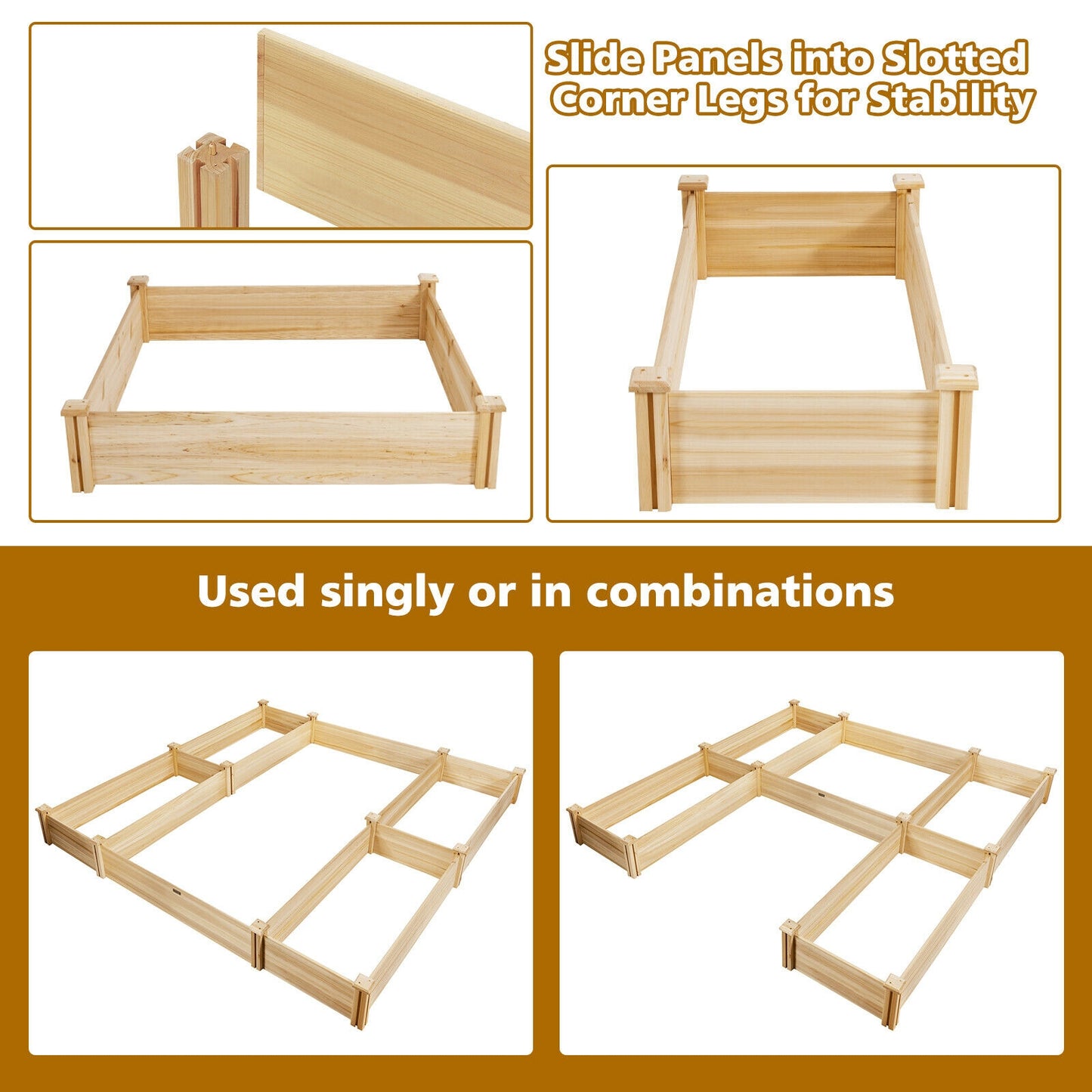 Slide Panels into Slotted Corner Legs for Stability

Used singly or in combinations