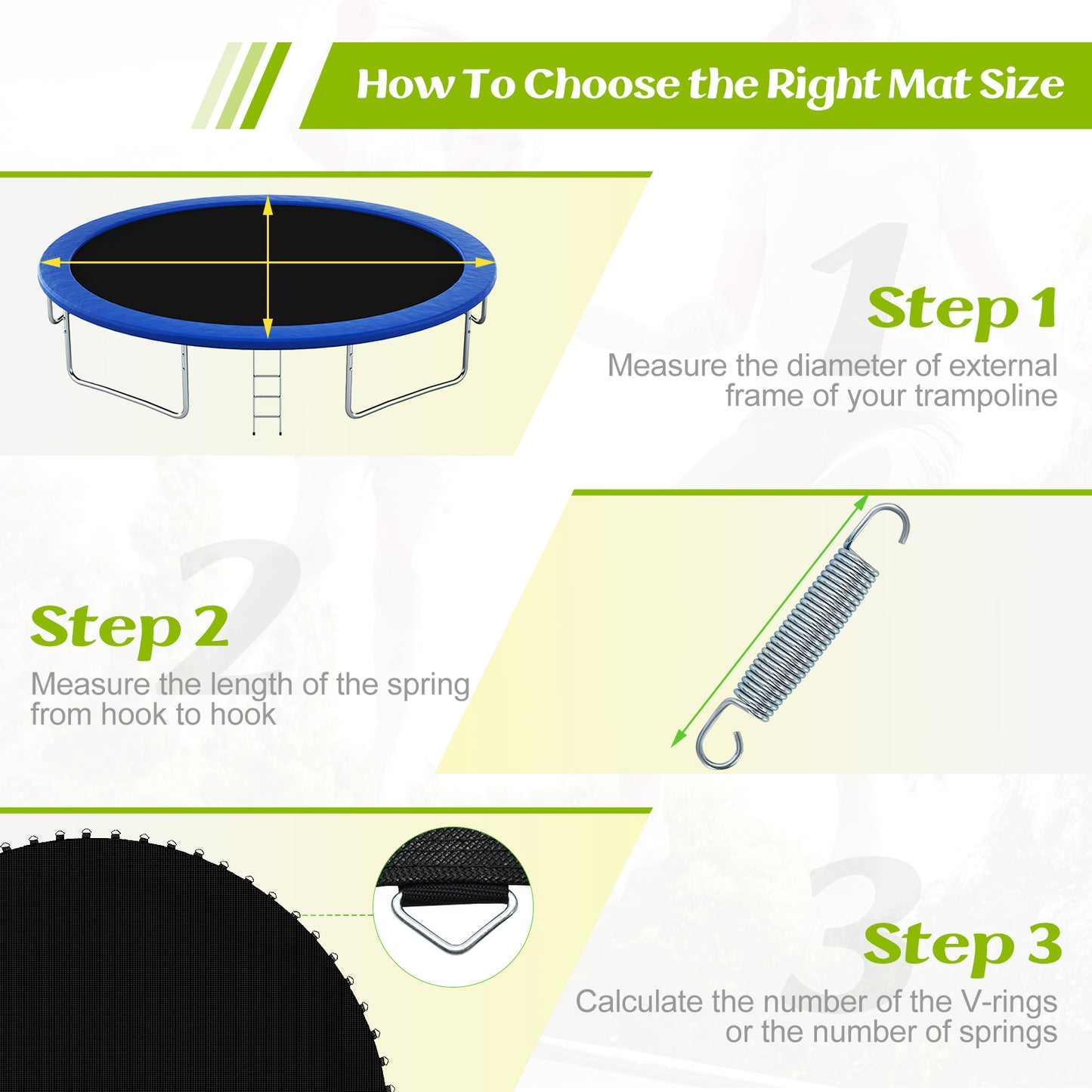 How To Choose the Right Mat Size

1

Step 1

Measure the diameter of external frame of your trampoline

2

Step 2

Measure the length of the spring from hook to hook

3

Step 3

Calculate the number of the V-rings or the number of springs