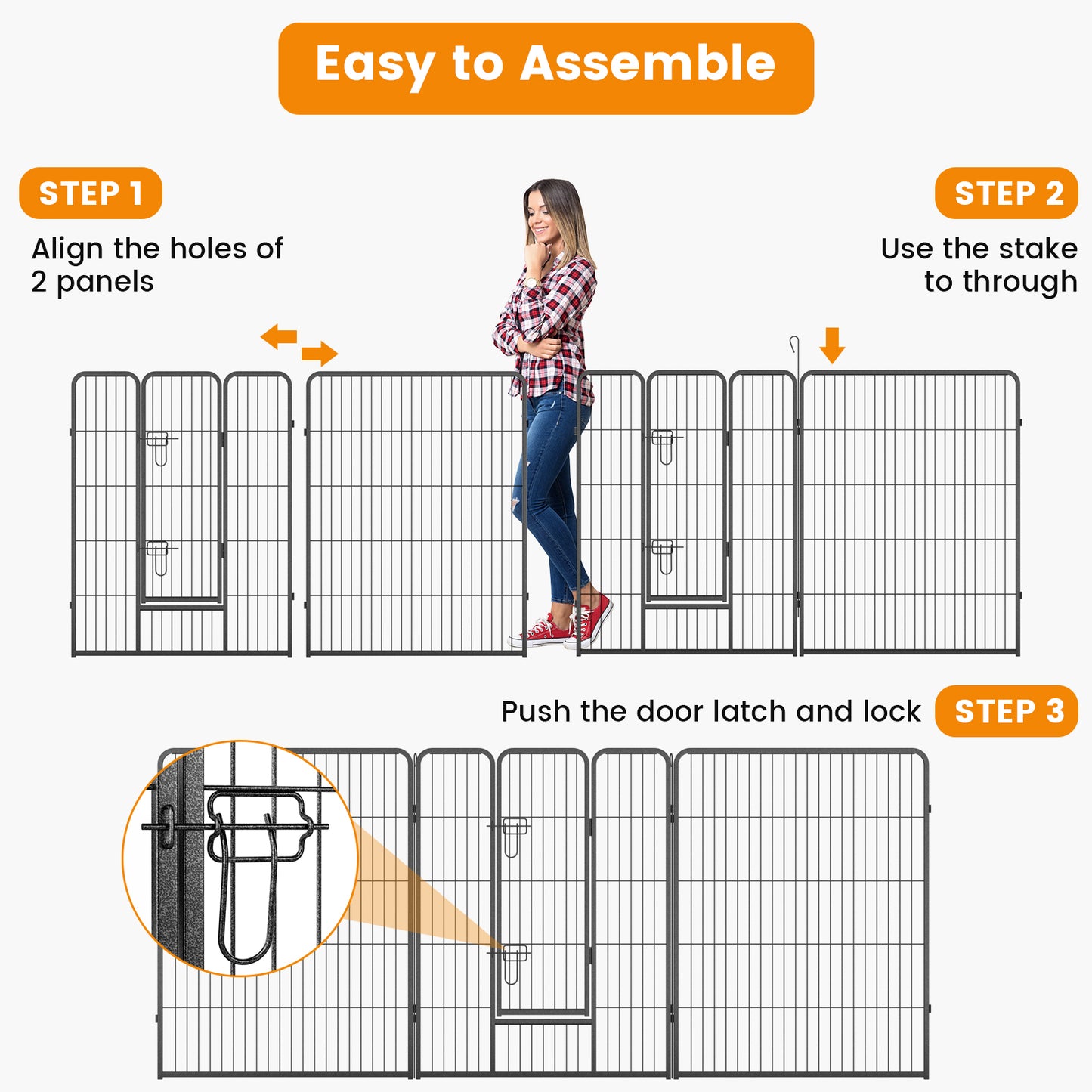 Easy to Assemble

STEP 1
Align the holes of 2 panels

STEP 2
Use the stake to through

Push the door latch and lock
STEP 3