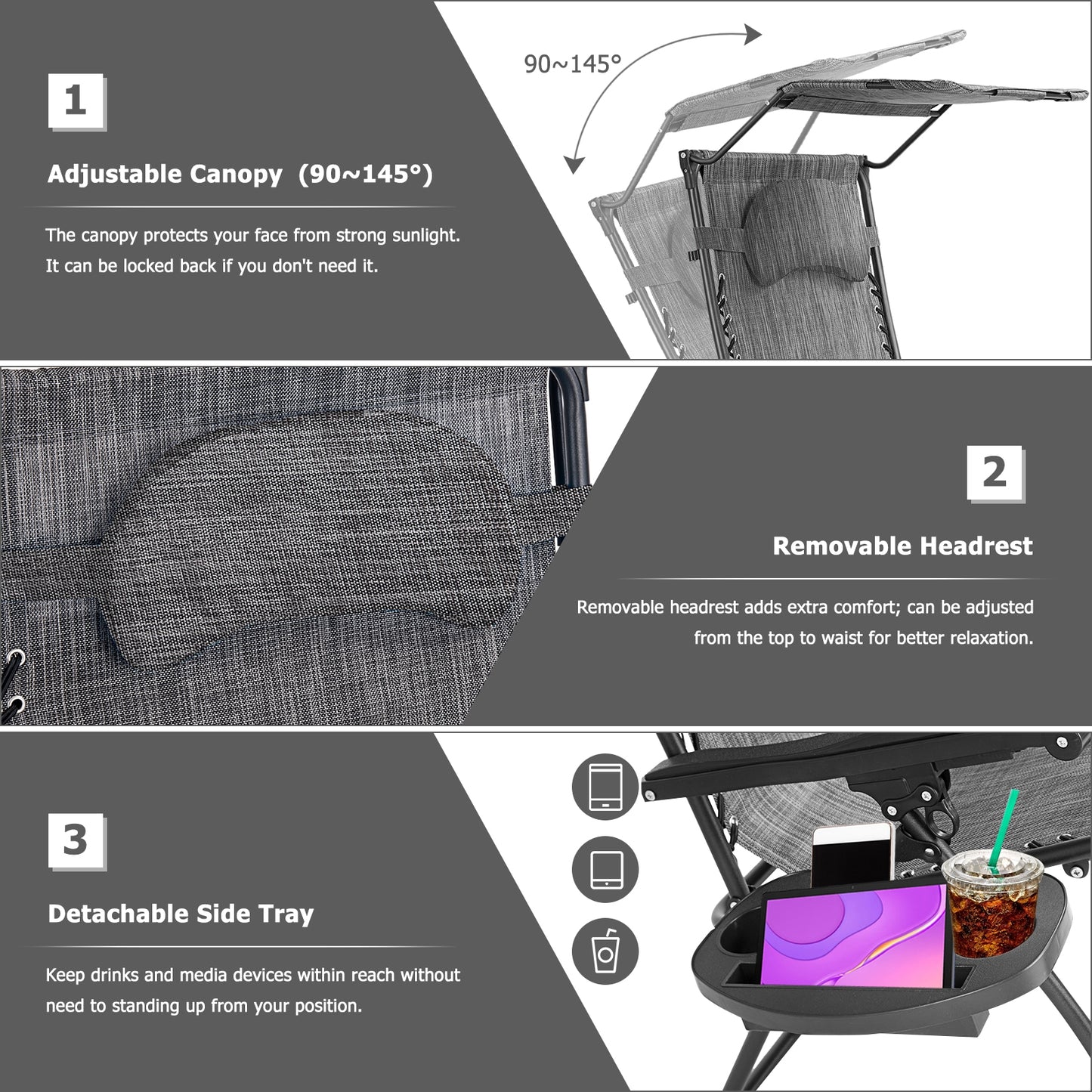 1

Adjustable Canopy (90~145°)

The canopy protects your face from strong sunlight. It can be locked back if you don't need it.

90~145°

2

Removable Headrest

Removable headrest adds extra comfort; can be adjusted from the top to waist for better relaxation.

3

Detachable Side Tray

Keep drinks and media devices within reach without need to standing up from your position.