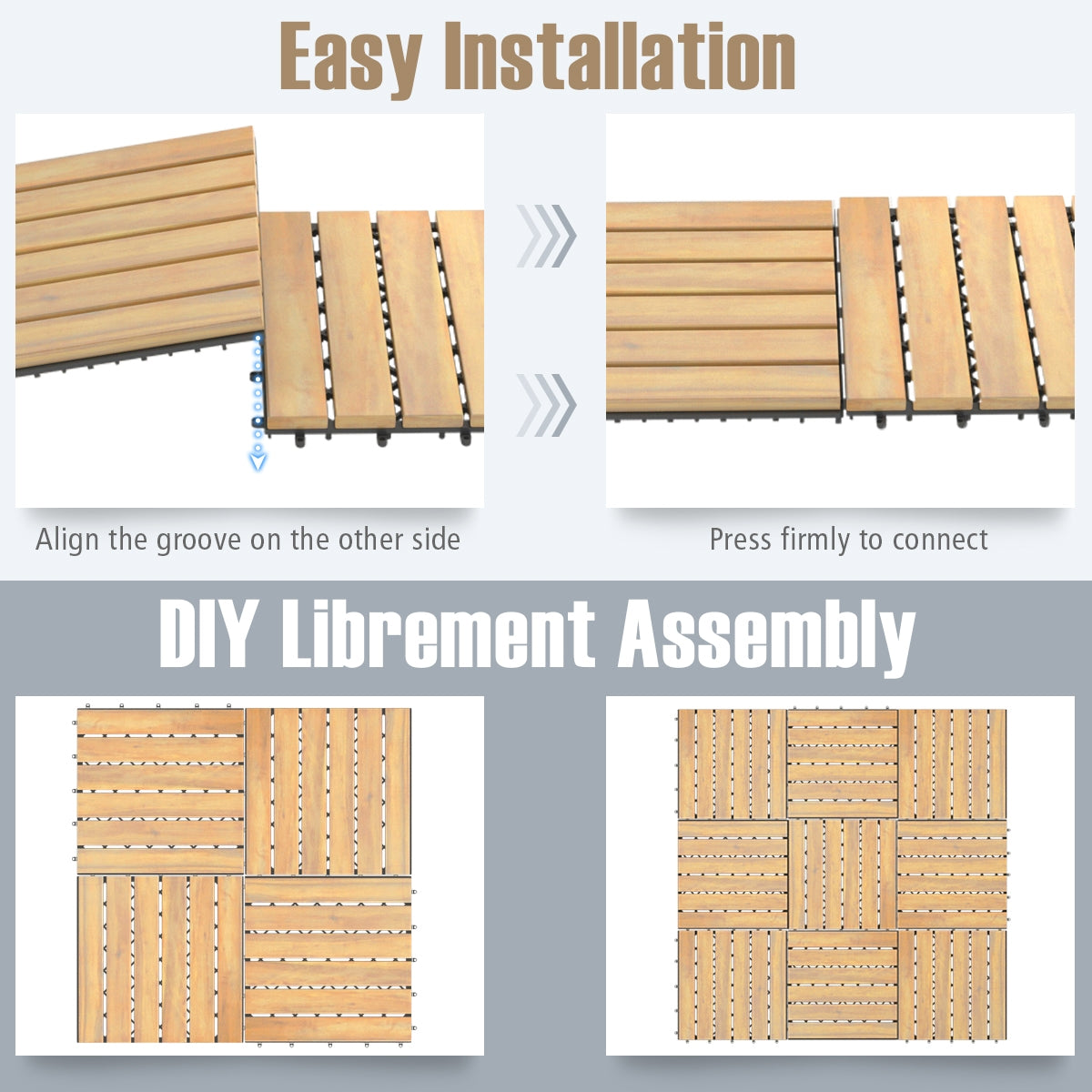 Easy Installation

Align the groove on the other side

Press firmly to connect

DIY Librement Assembly