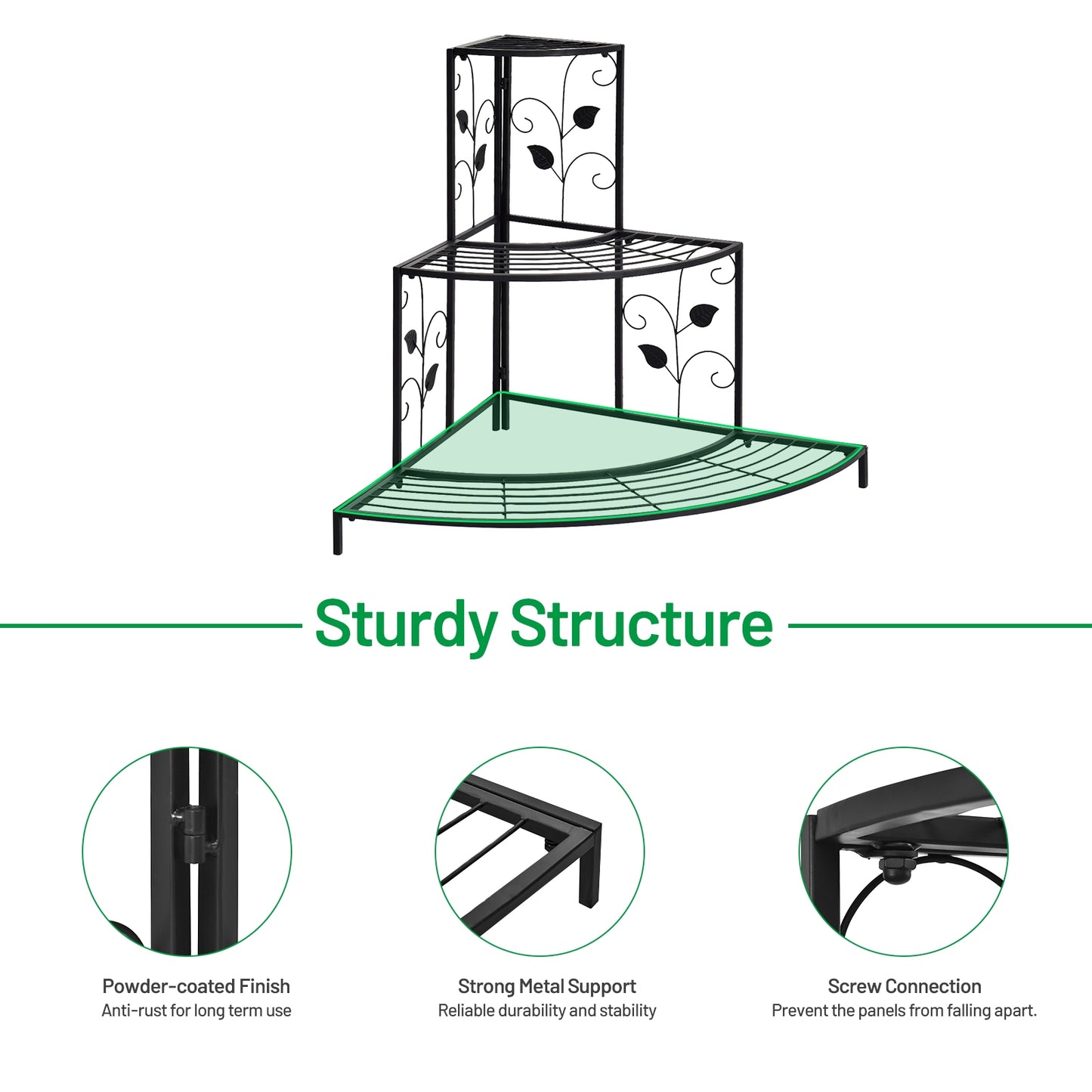 Sturdy Structure

Powder-coated Finish
Anti-rust for long term use

Strong Metal Support
Reliable durability and stability

Screw Connection
Prevent the panels from falling apart.