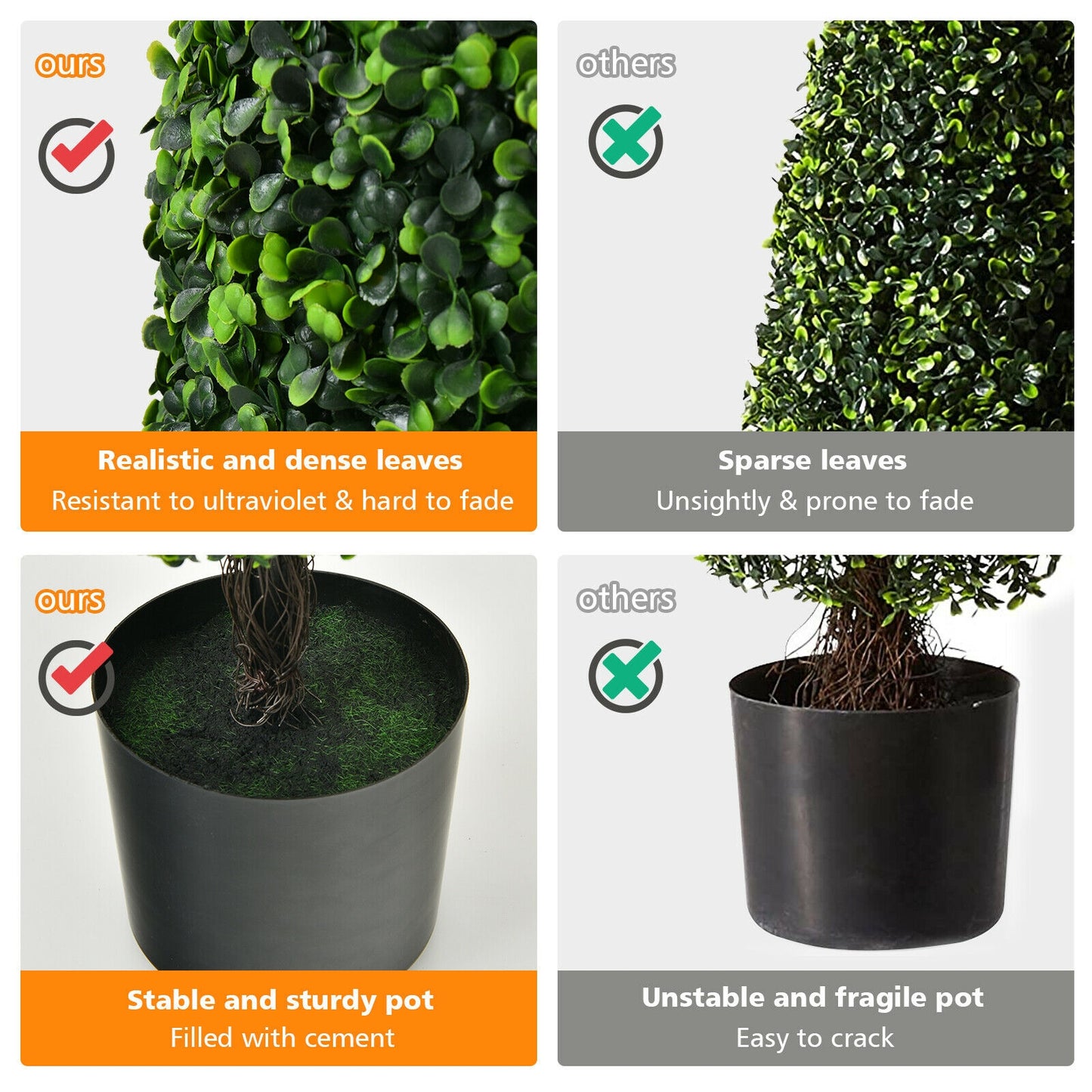 ours

Realistic and dense leaves
Resistant to ultraviolet & hard to fade

others

Sparse leaves
Unsightly & prone to fade

ours

Stable and sturdy pot
Filled with cement

others

Unstable and fragile pot
Easy to crack