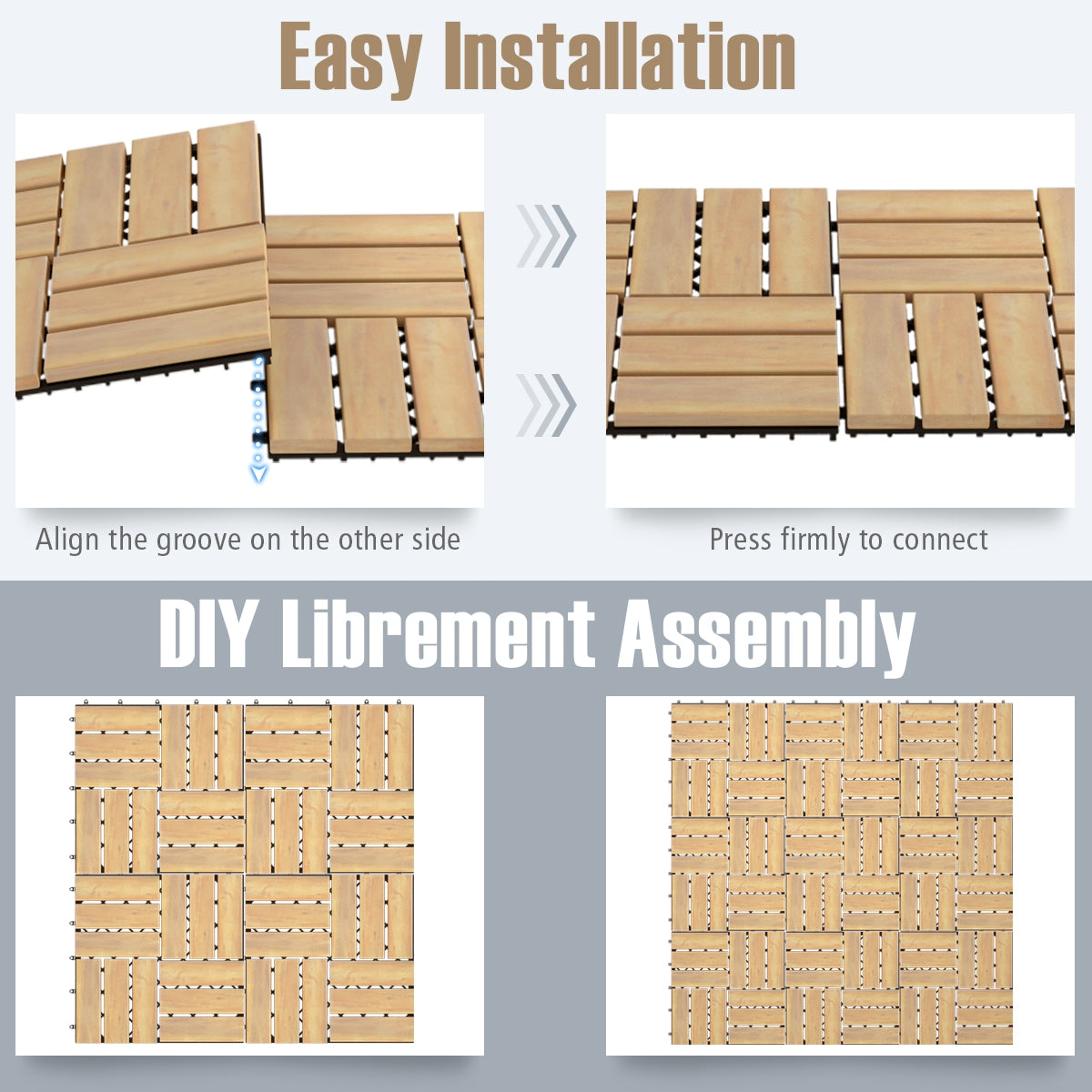 Easy Installation

Align the groove on the other side

Press firmly to connect

DIY Librement Assembly