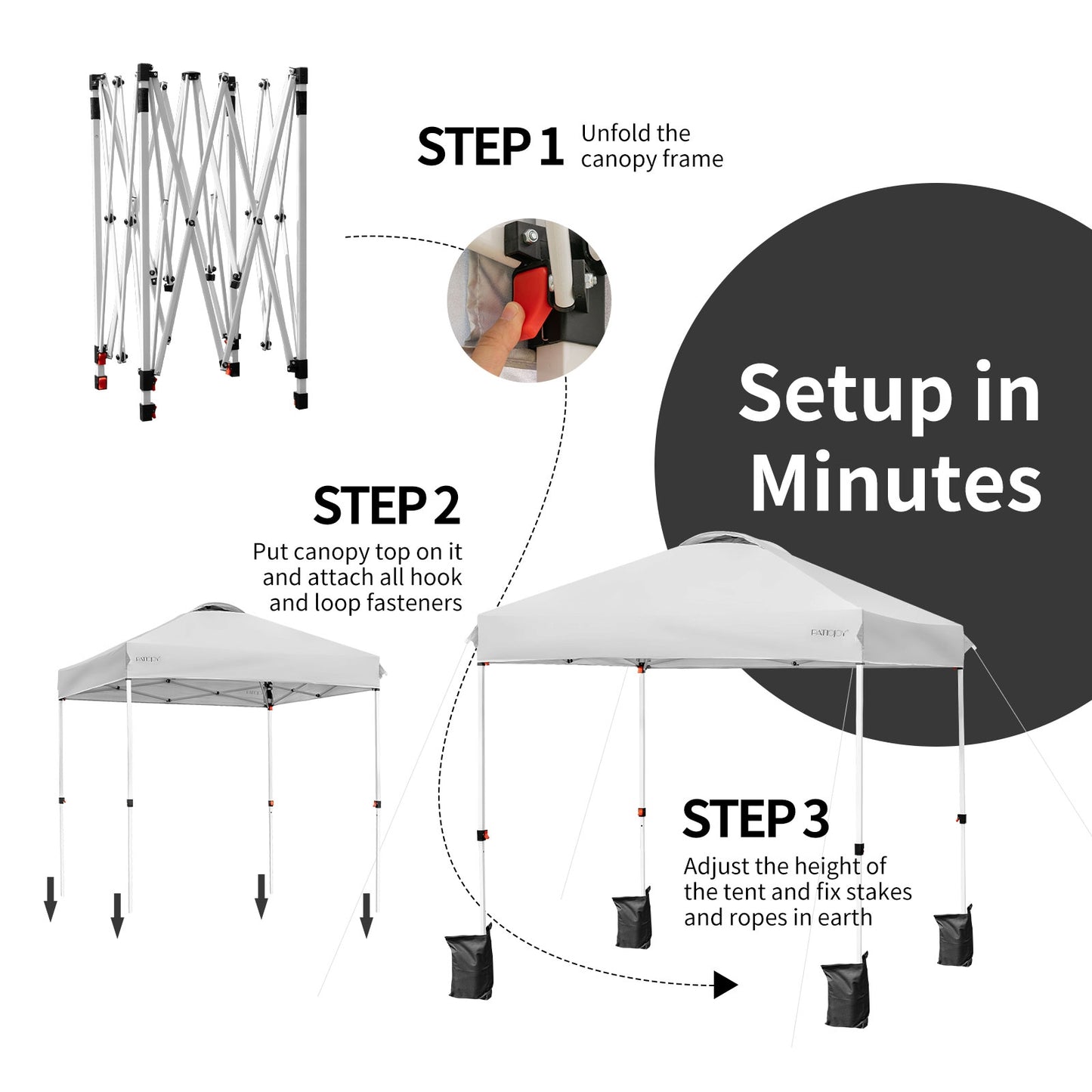 STEP 1 Unfold the canopy frame

Setup in Minutes

STEP 2
Put canopy top on it and attach all hook and loop fasteners

PATIOJOY

PATIOJOY

STEP 3
Adjust the height of the tent and fix stakes and ropes in earth