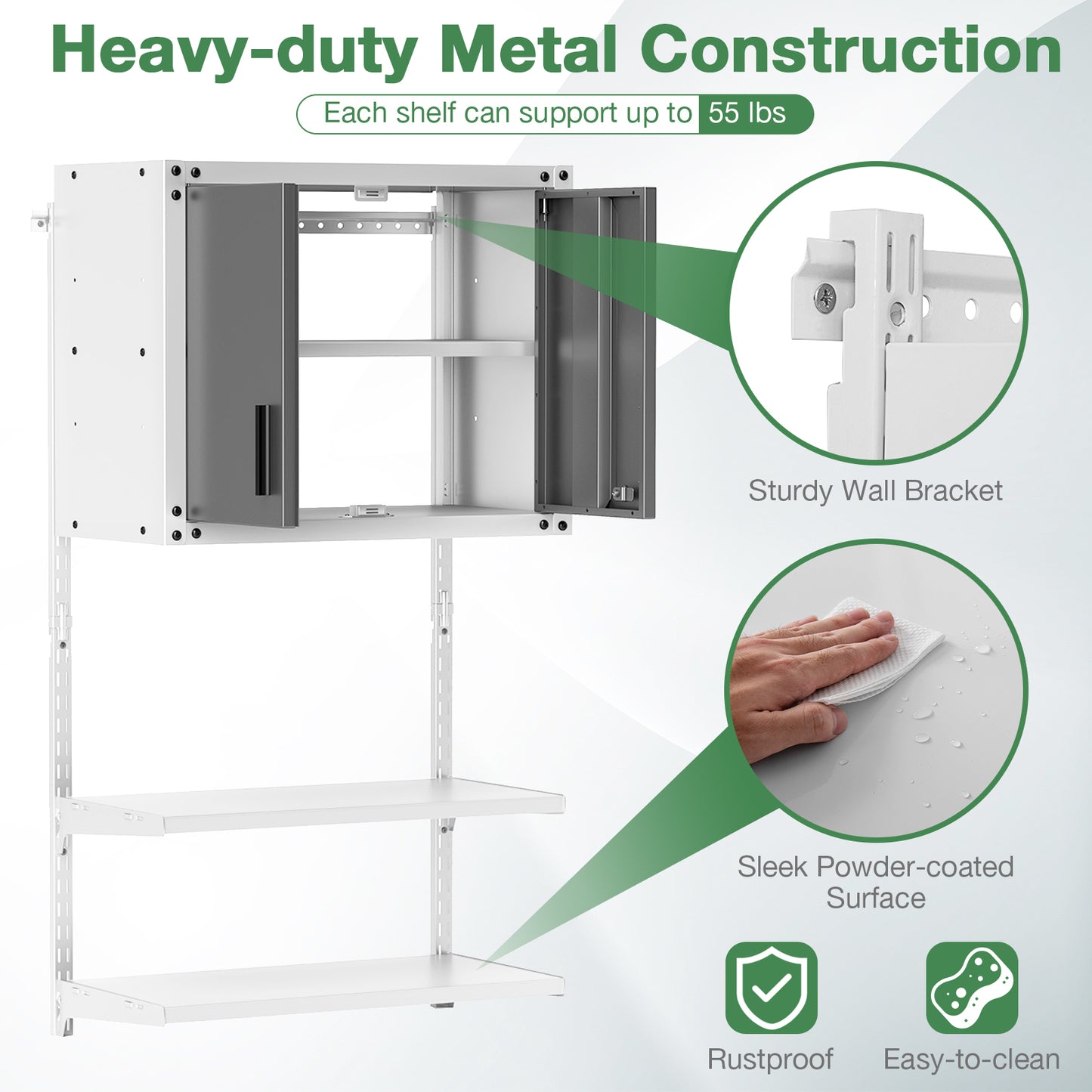 Heavy-duty Metal Construction

Each shelf can support up to 55 lbs

Sturdy Wall Bracket

Sleek Powder-coated Surface

Rustproof

Easy-to-clean