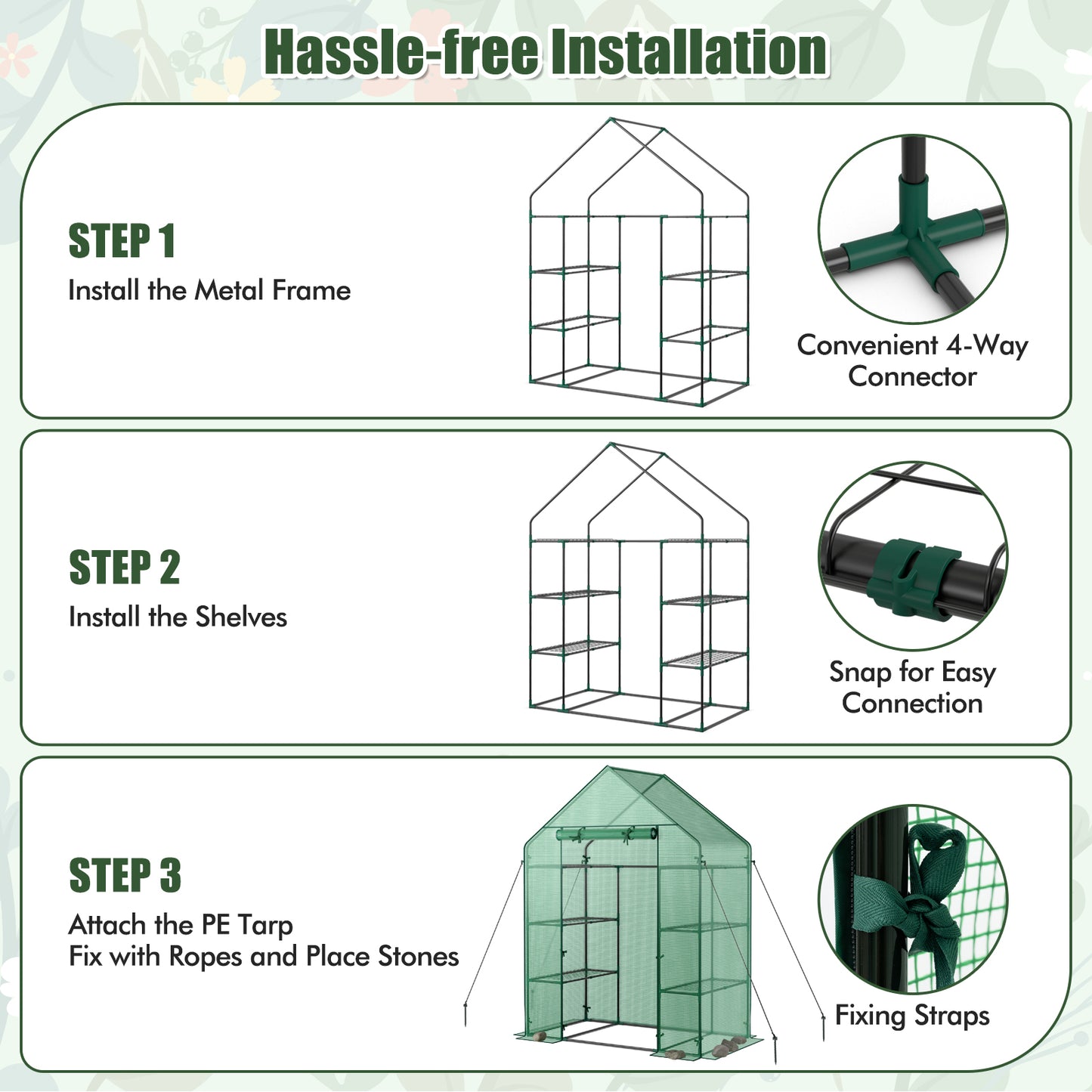 Hassle-free Installation

STEP 1
Install the Metal Frame

Convenient 4-Way Connector

STEP 2
Install the Shelves

Snap for Easy Connection

STEP 3
Attach the PE Tarp
Fix with Ropes and Place Stones

Fixing Straps