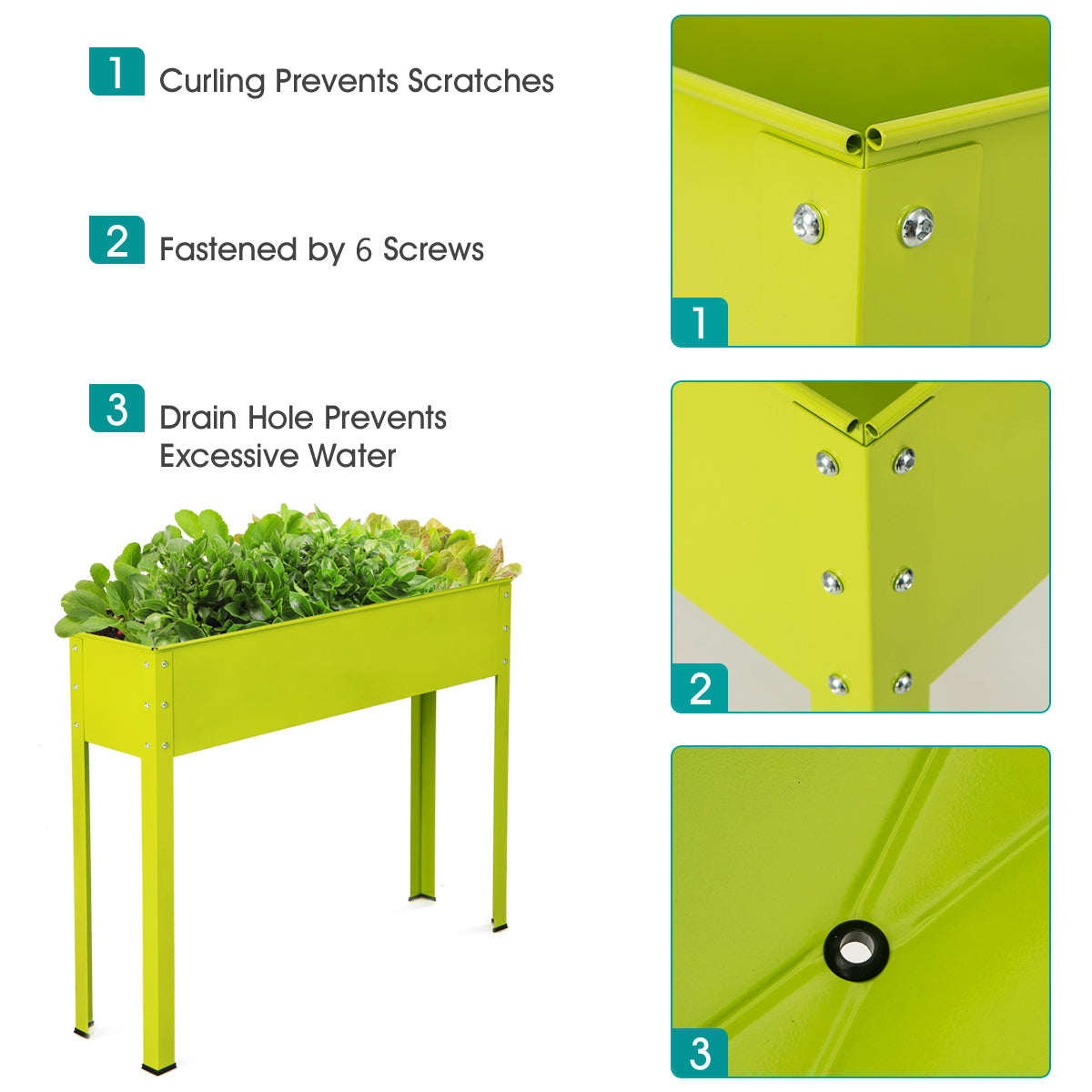 1 Curling Prevents Scratches

2 Fastened by 6 Screws

3 Drain Hole Prevents Excessive Water

1

2

3