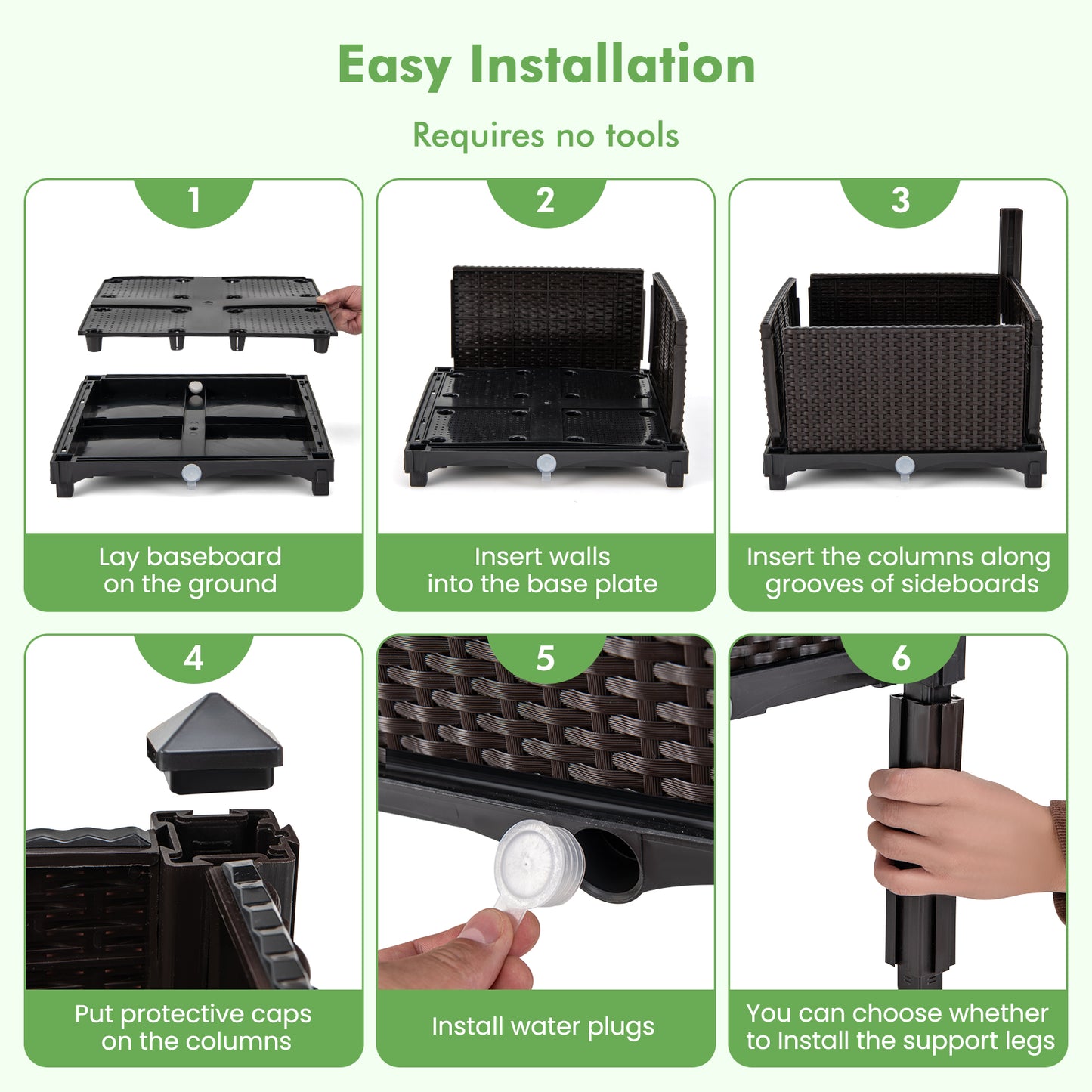 Easy Installation

Requires no tools

1

Lay baseboard on the ground

2

Insert walls into the base plate

3

Insert the columns along grooves of sideboards

4

Put protective caps on the columns

5

Install water plugs

6

You can choose whether to Install the support legs