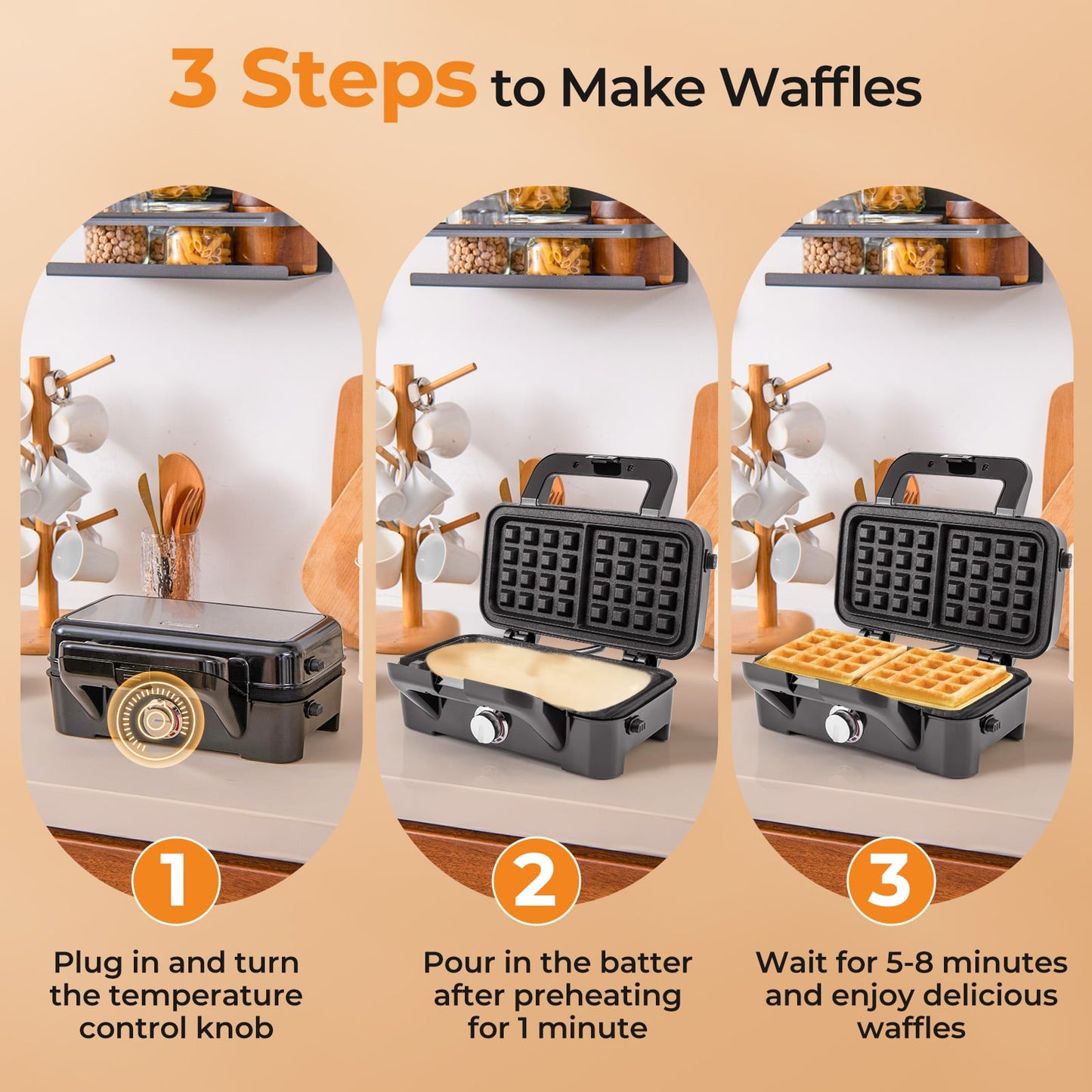 3 Steps to Make Waffles

1

Plug in and turn the temperature control knob

2

Pour in the batter after preheating for 1 minute

3

Wait for 5-8 minutes and enjoy delicious waffles