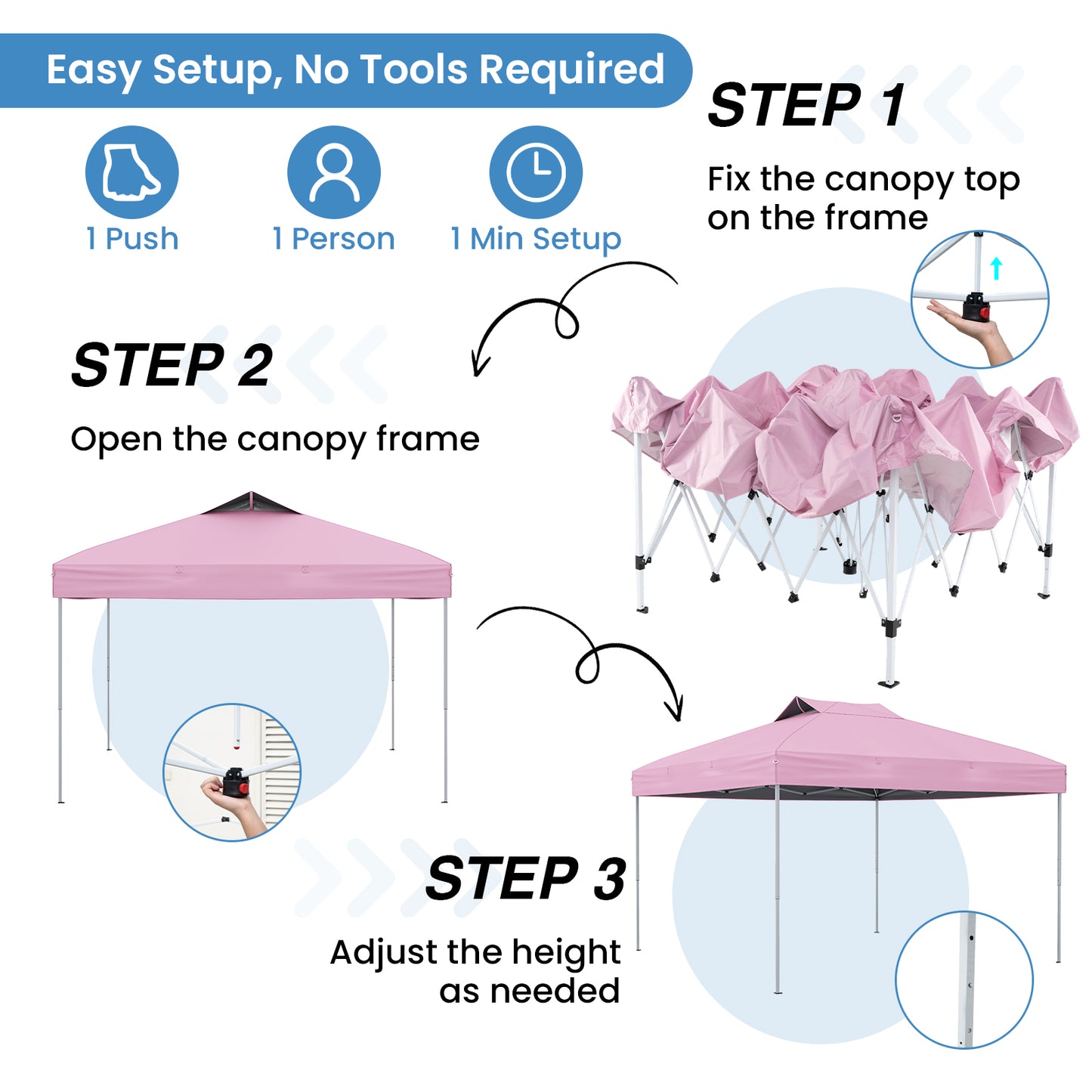 Easy Setup, No Tools Required

1 Push

1 Person

1 Min Setup

STEP 1

Fix the canopy top on the frame

STEP 2

Open the canopy frame

STEP 3

Adjust the height as needed