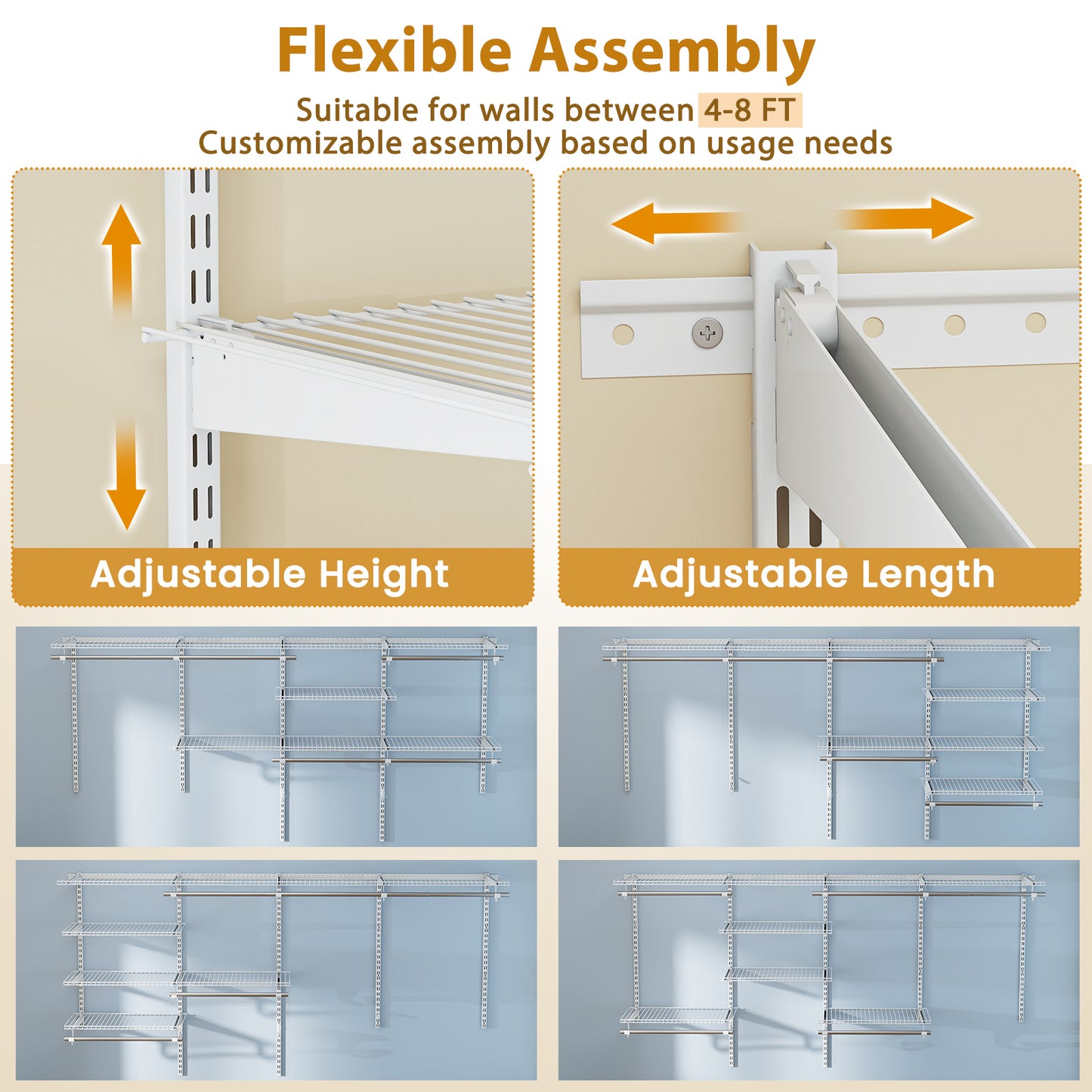 Flexible Assembly

Suitable for walls between 4-8 FT
Customizable assembly based on usage needs

Adjustable Height

Adjustable Length