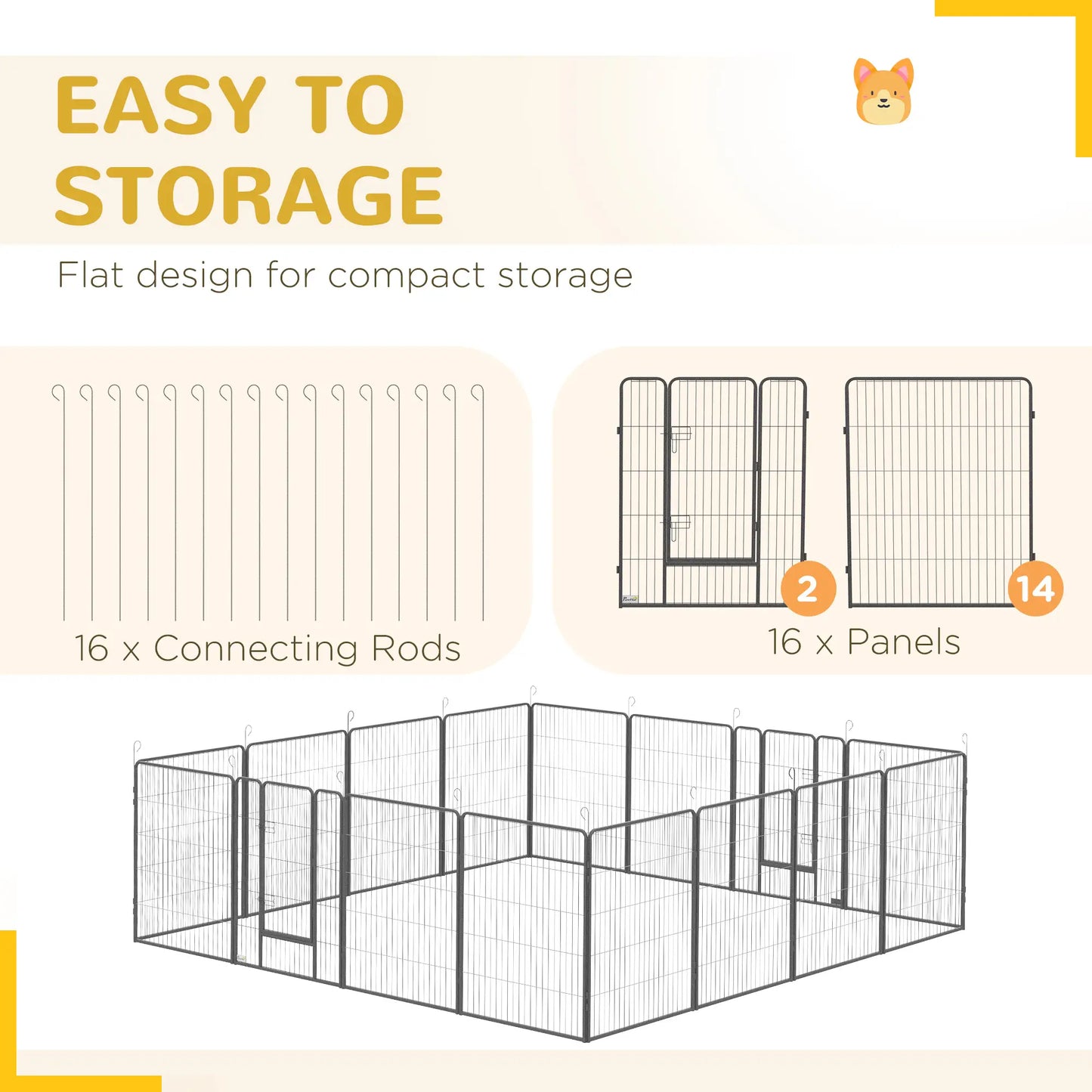 EASY TO STORAGE

Flat design for compact storage

16 x Connecting Rods

2

14

16 x Panels