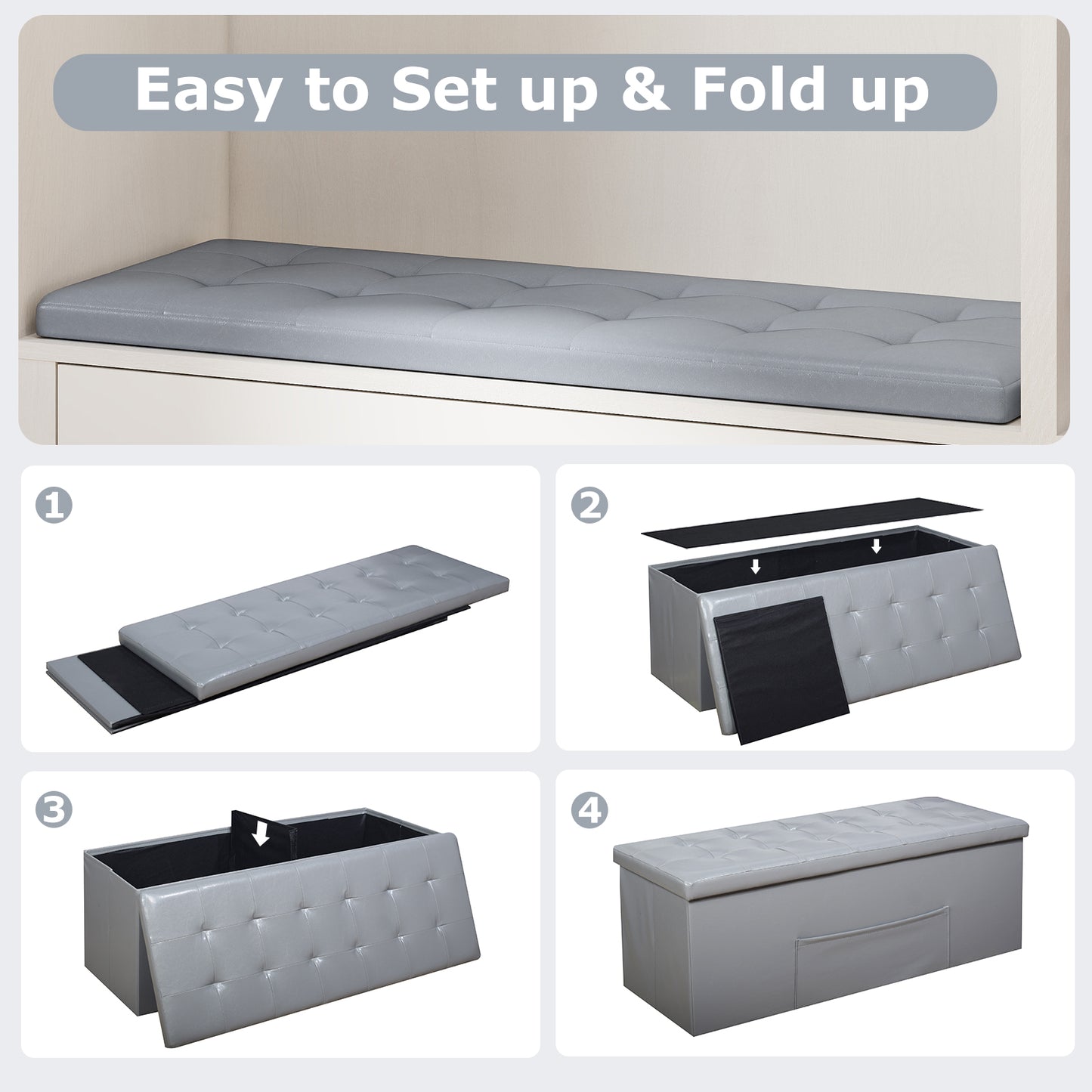 Easy to Set up & Fold up

1

2

3

4