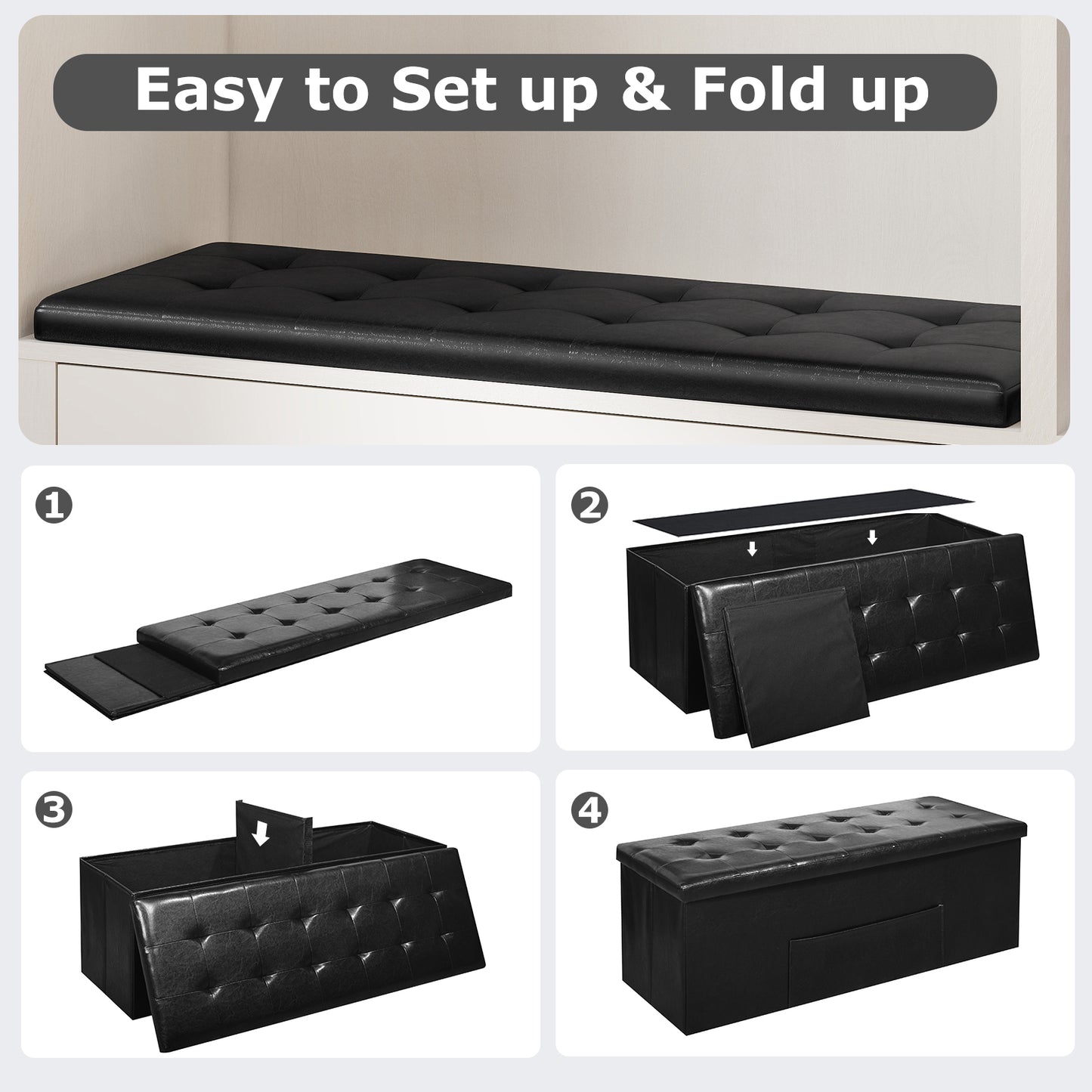 Easy to Set up & Fold up

1

2

3

4