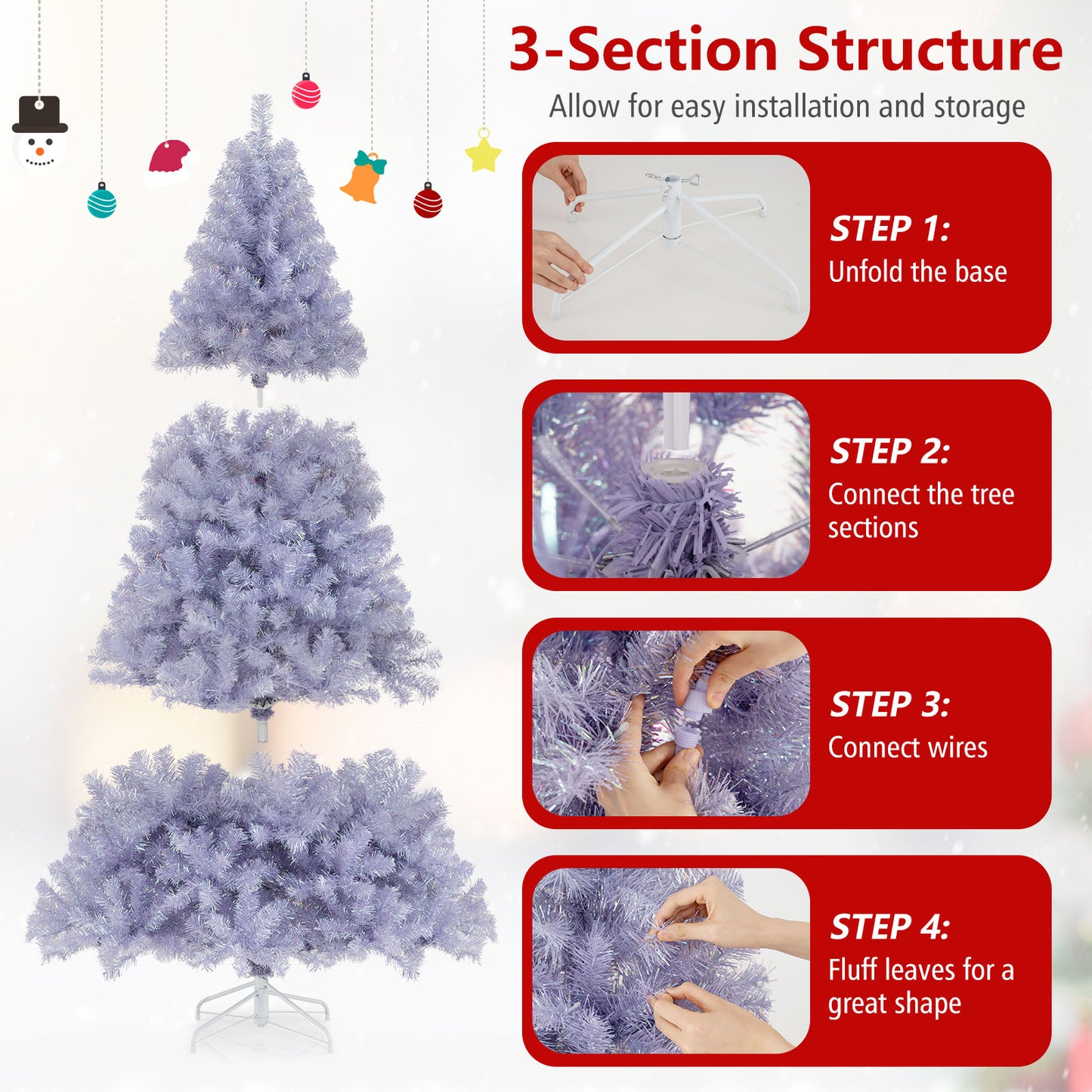 3-Section Structure

Allow for easy installation and storage

STEP 1:
Unfold the base

STEP 2:
Connect the tree sections

STEP 3:
Connect wires

STEP 4:
Fluff leaves for a great shape