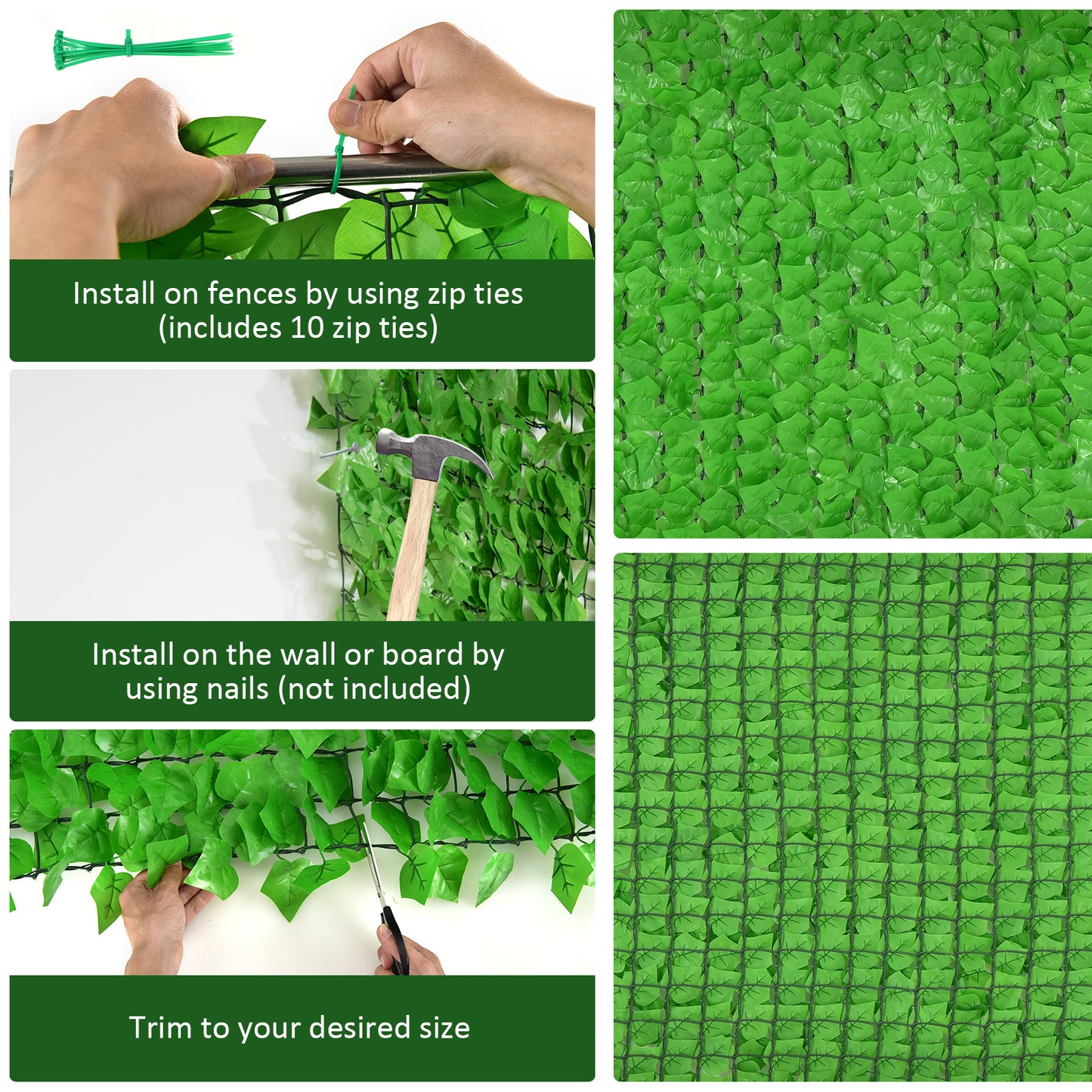 Install on fences by using zip ties (includes 10 zip ties)

Install on the wall or board by using nails (not included)

Trim to your desired size