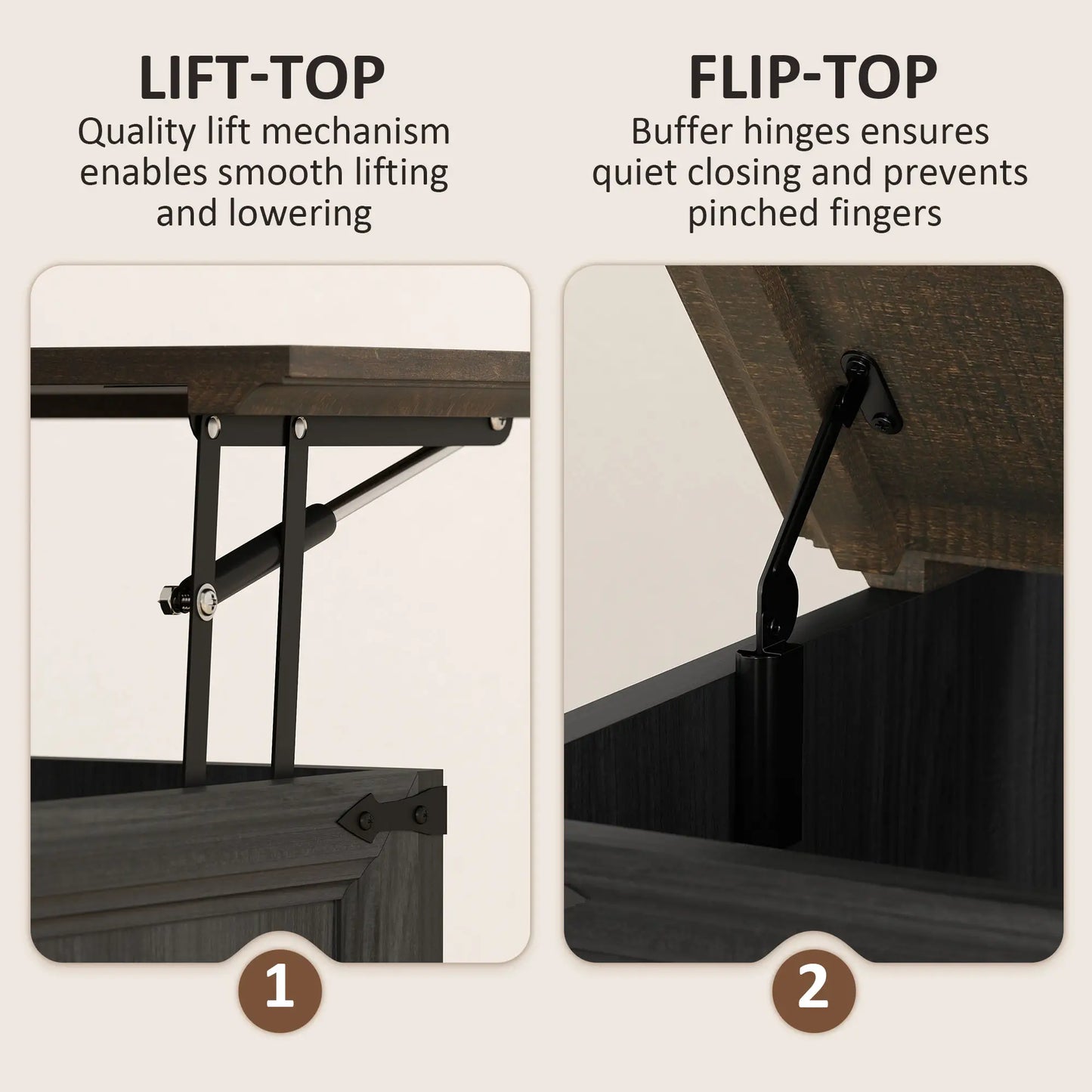 LIFT-TOP
Quality lift mechanism enables smooth lifting and lowering

1

FLIP-TOP
Buffer hinges ensures quiet closing and prevents pinched fingers

2