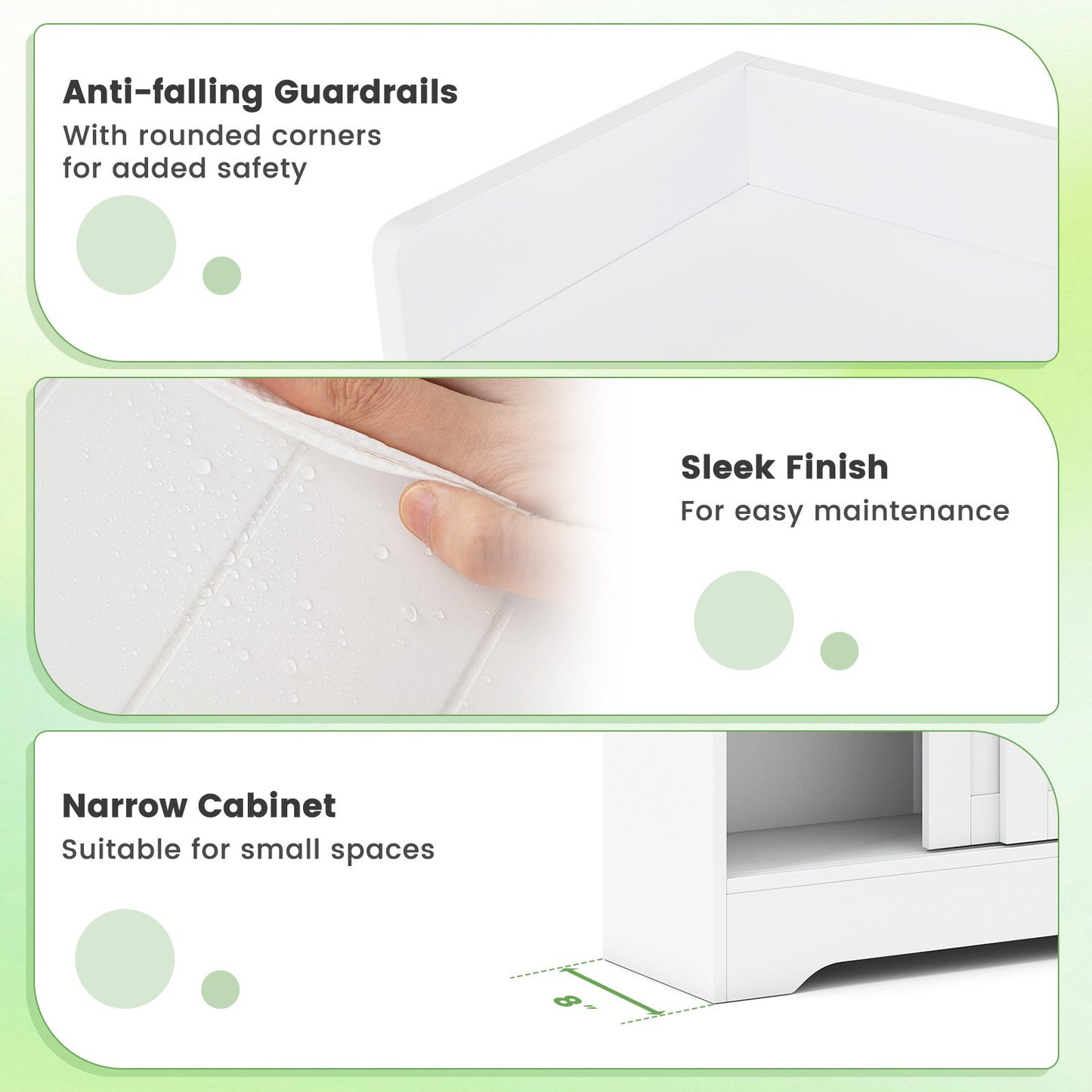 Anti-falling Guardrails
With rounded corners for added safety

Sleek Finish
For easy maintenance

Narrow Cabinet
Suitable for small spaces

8"