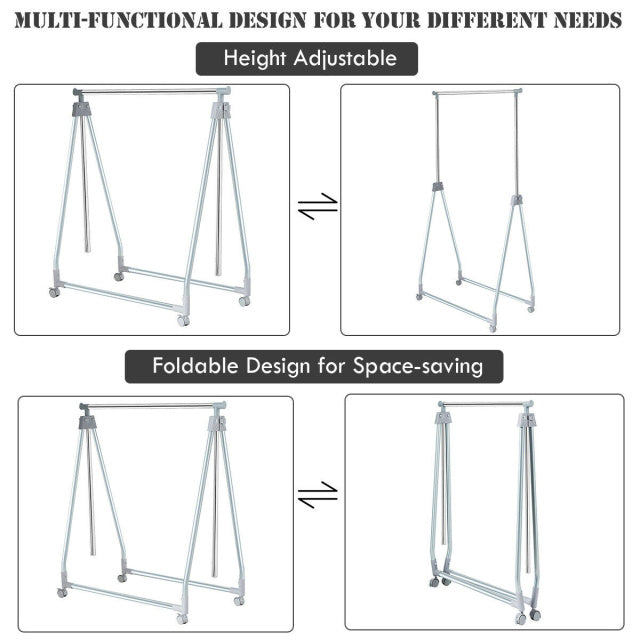 MULTI-FUNCTIONAL DESIGN FOR YOUR DIFFERENT NEEDS

Height Adjustable

Foldable Design for Space-saving