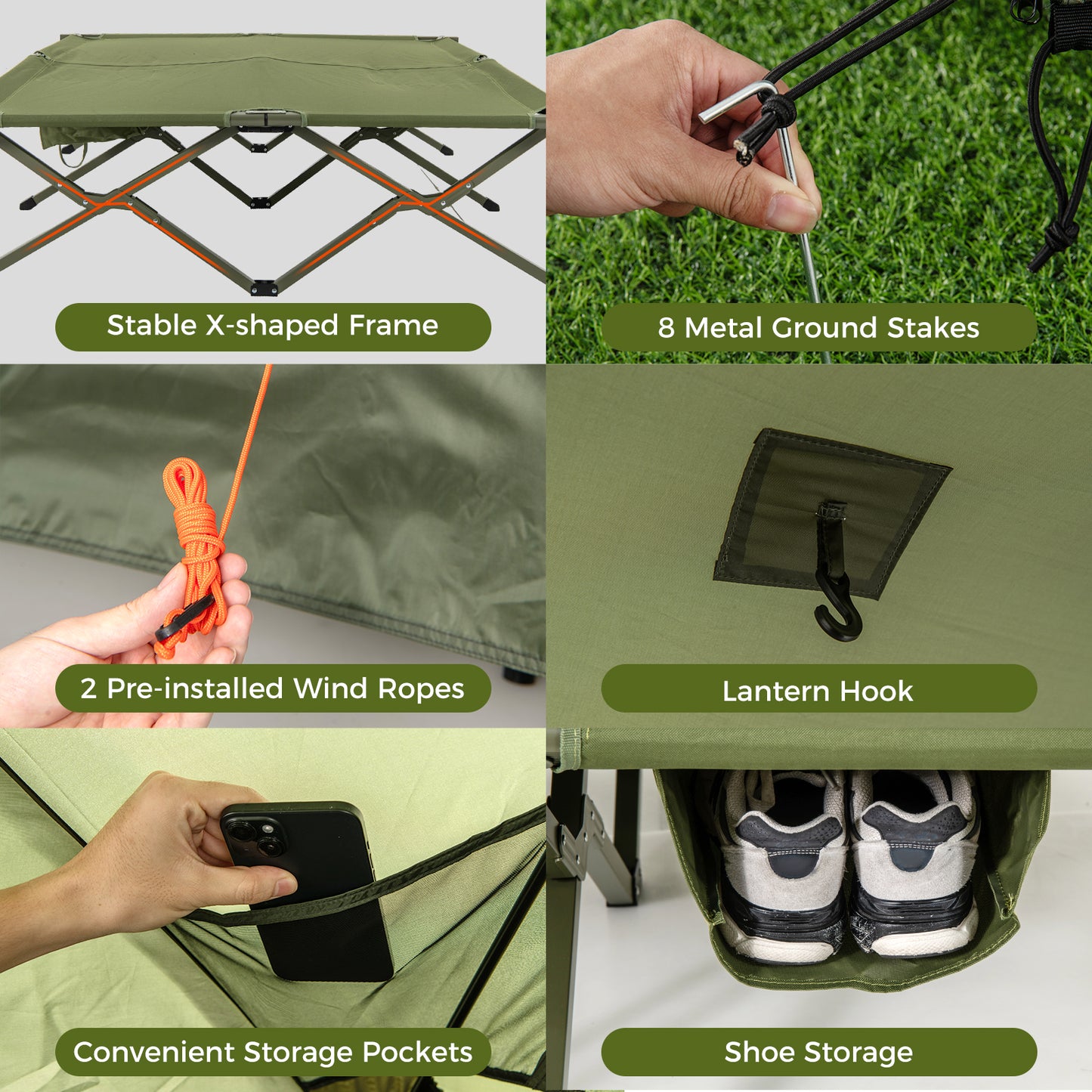 Stable X-shaped Frame

8 Metal Ground Stakes

2 Pre-installed Wind Ropes

Lantern Hook

Convenient Storage Pockets

Shoe Storage