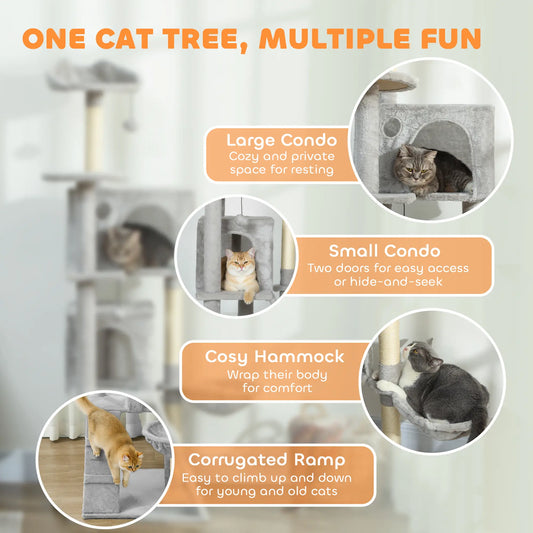 ONE CAT TREE, MULTIPLE FUN

Large Condo
Cozy and private space for resting

Small Condo
Two doors for easy access or hide-and-seek

Cosy Hammock
Wrap their body for comfort

Corrugated Ramp
Easy to climb up and down for young and old cats