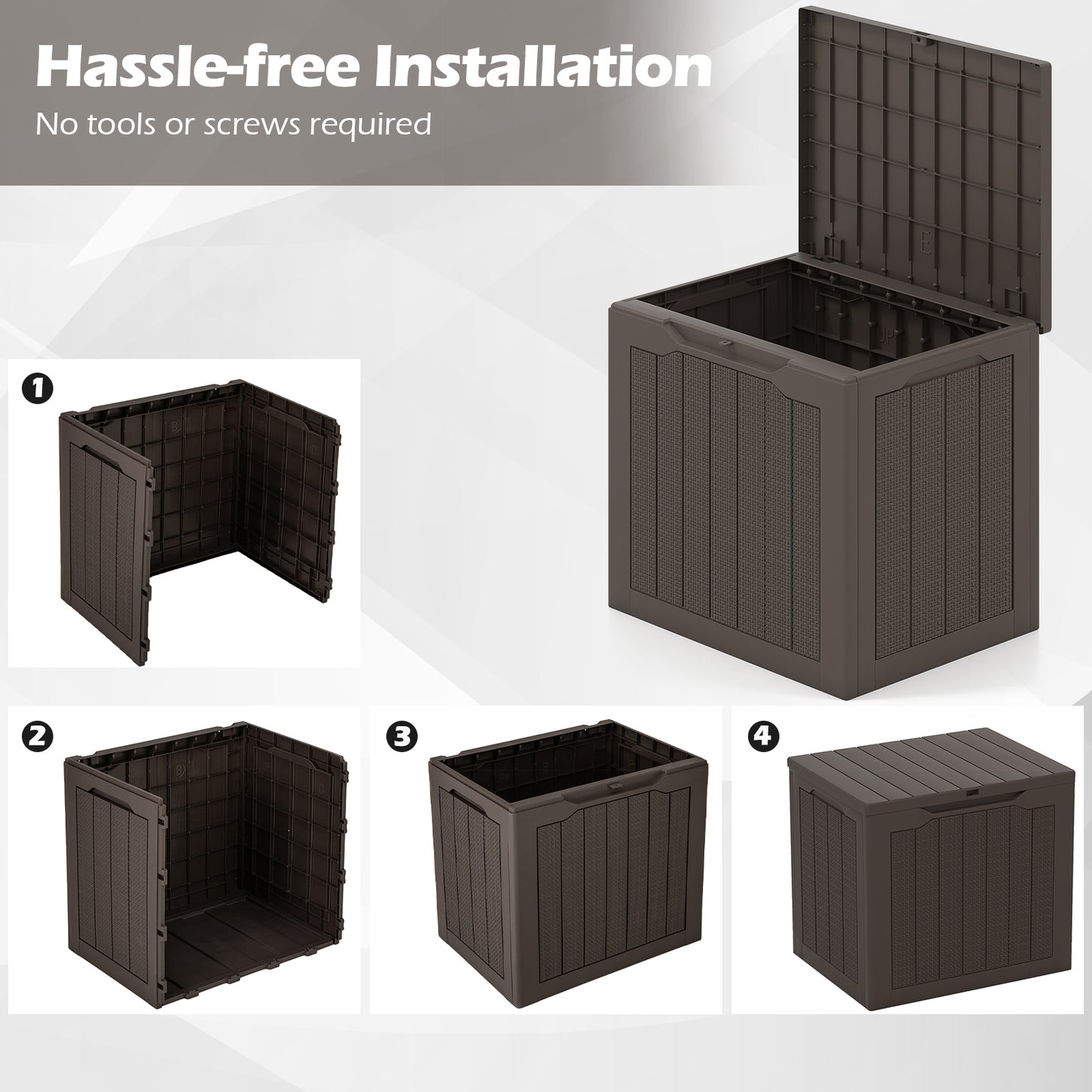 Hassle-free Installation

No tools or screws required

1

2

3

4