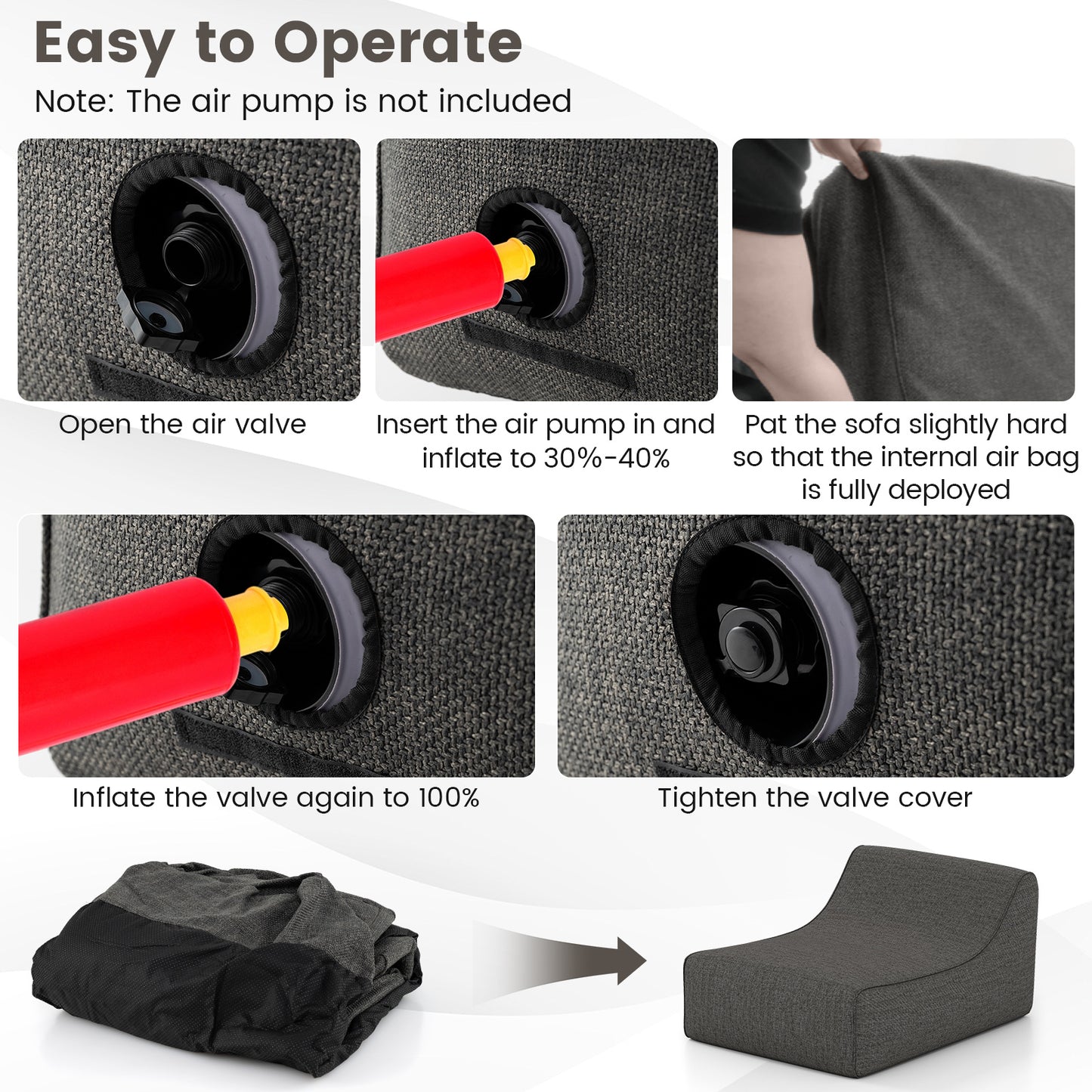 Easy to Operate

Note: The air pump is not included

Open the air valve

Insert the air pump in and inflate to 30%-40%

Pat the sofa slightly hard so that the internal air bag is fully deployed

Inflate the valve again to 100%

Tighten the valve cover