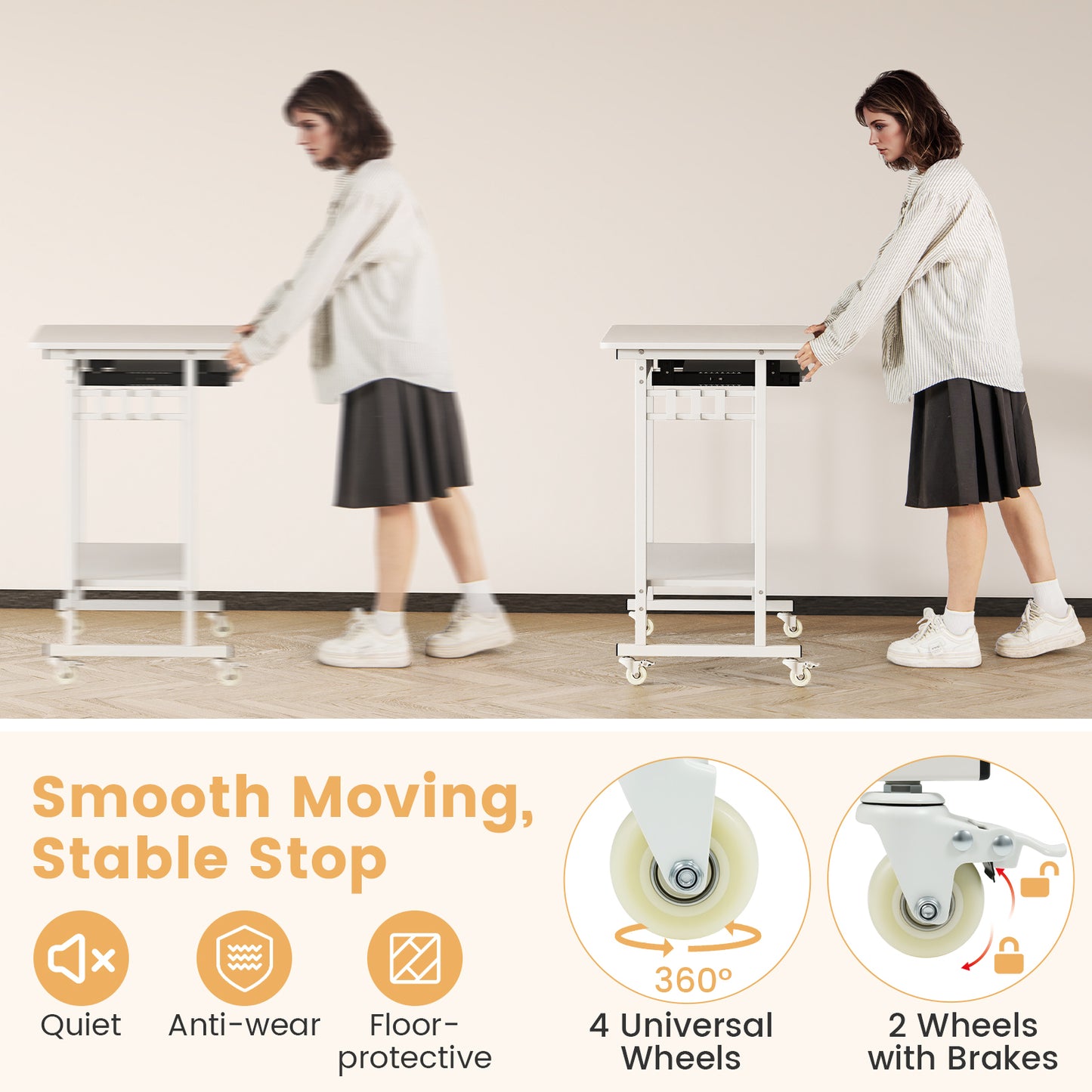 Smooth Moving, Stable Stop

Quiet

Anti-wear

Floor-protective

360°

4 Universal Wheels

2 Wheels with Brakes