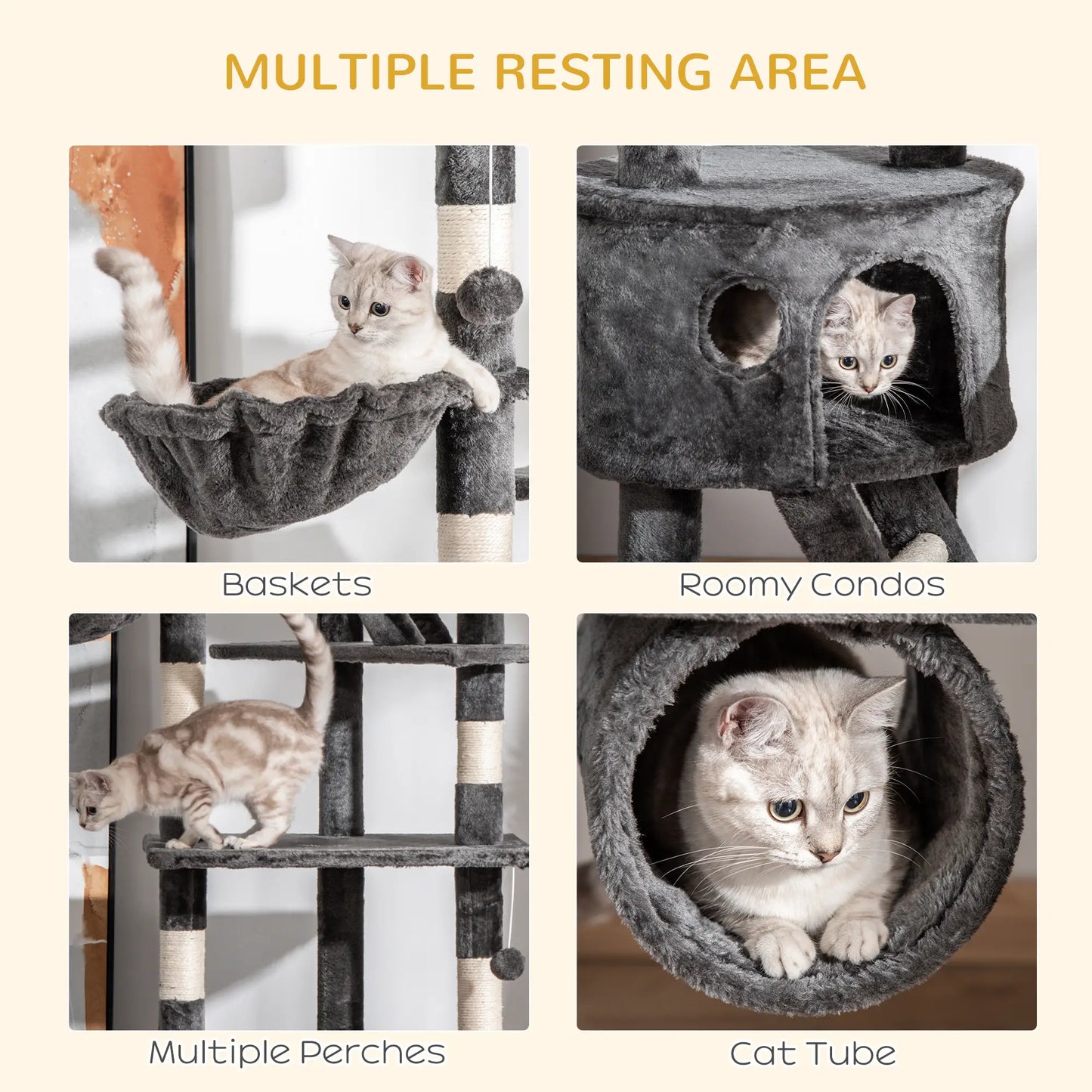 MULTIPLE RESTING AREA

Baskets

Roomy Condos

Multiple Perches

Cat Tube