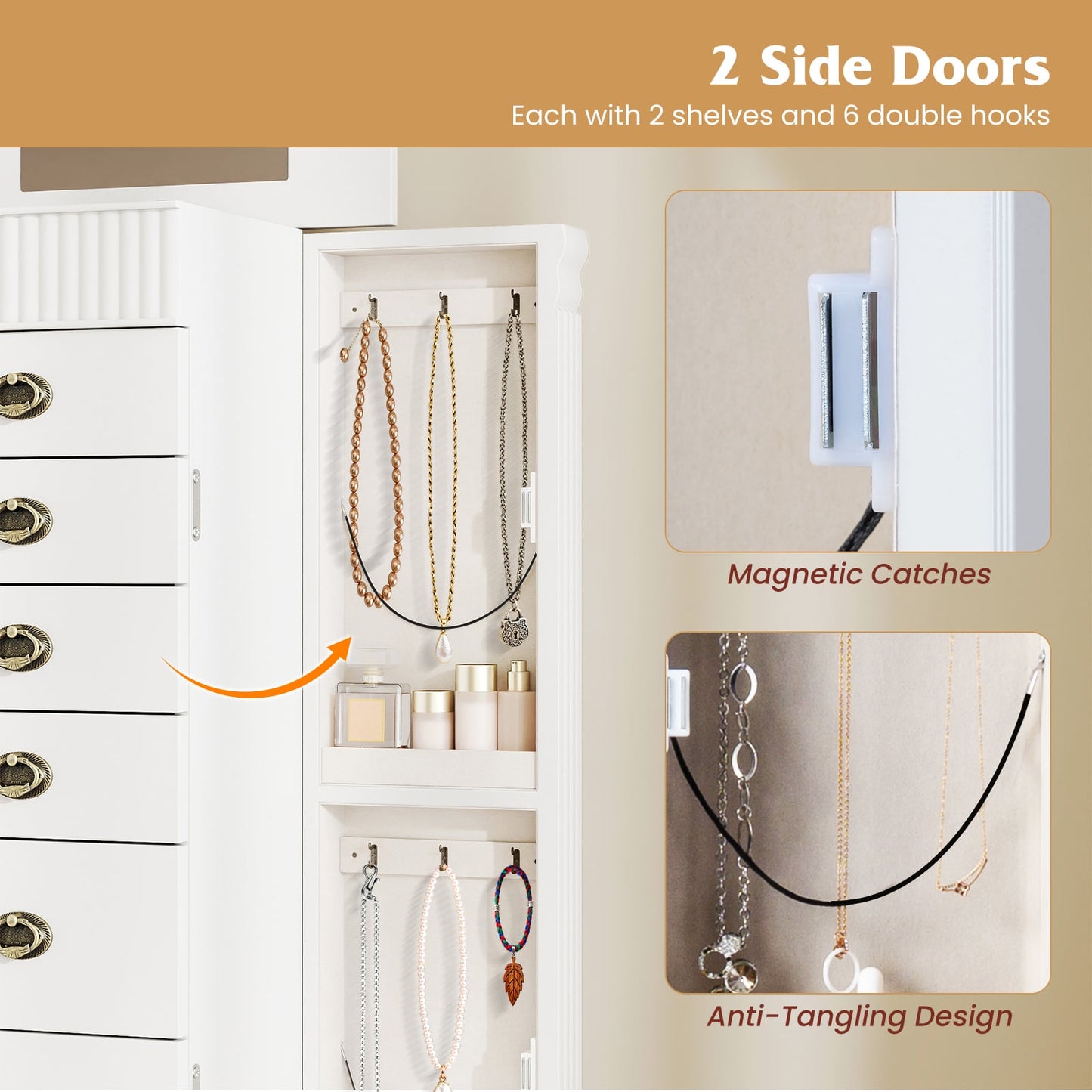 2 Side Doors
Each with 2 shelves and 6 double hooks

Magnetic Catches

Anti-Tangling Design