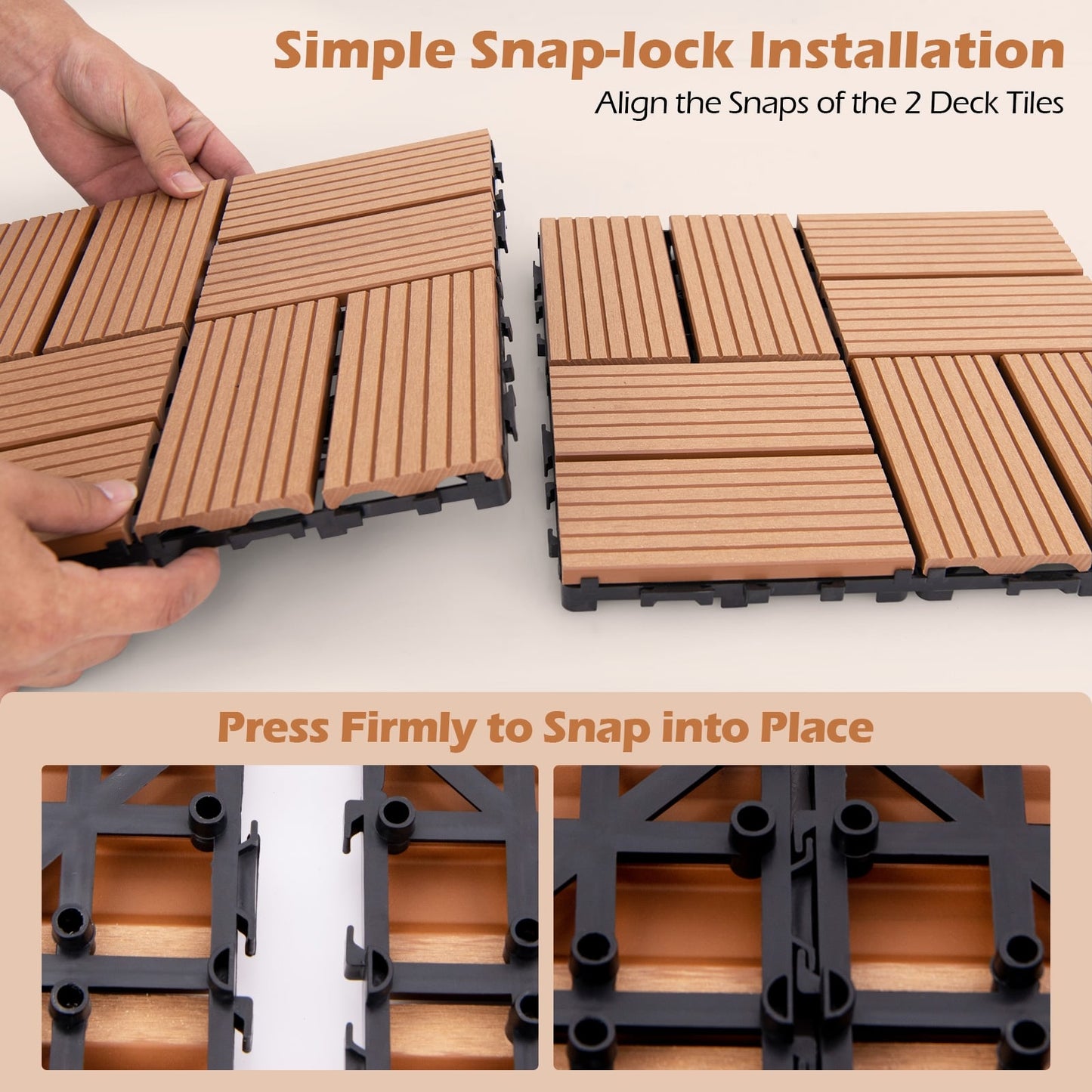 Simple Snap-lock Installation
Align the Snaps of the 2 Deck Tiles

Press Firmly to Snap into Place