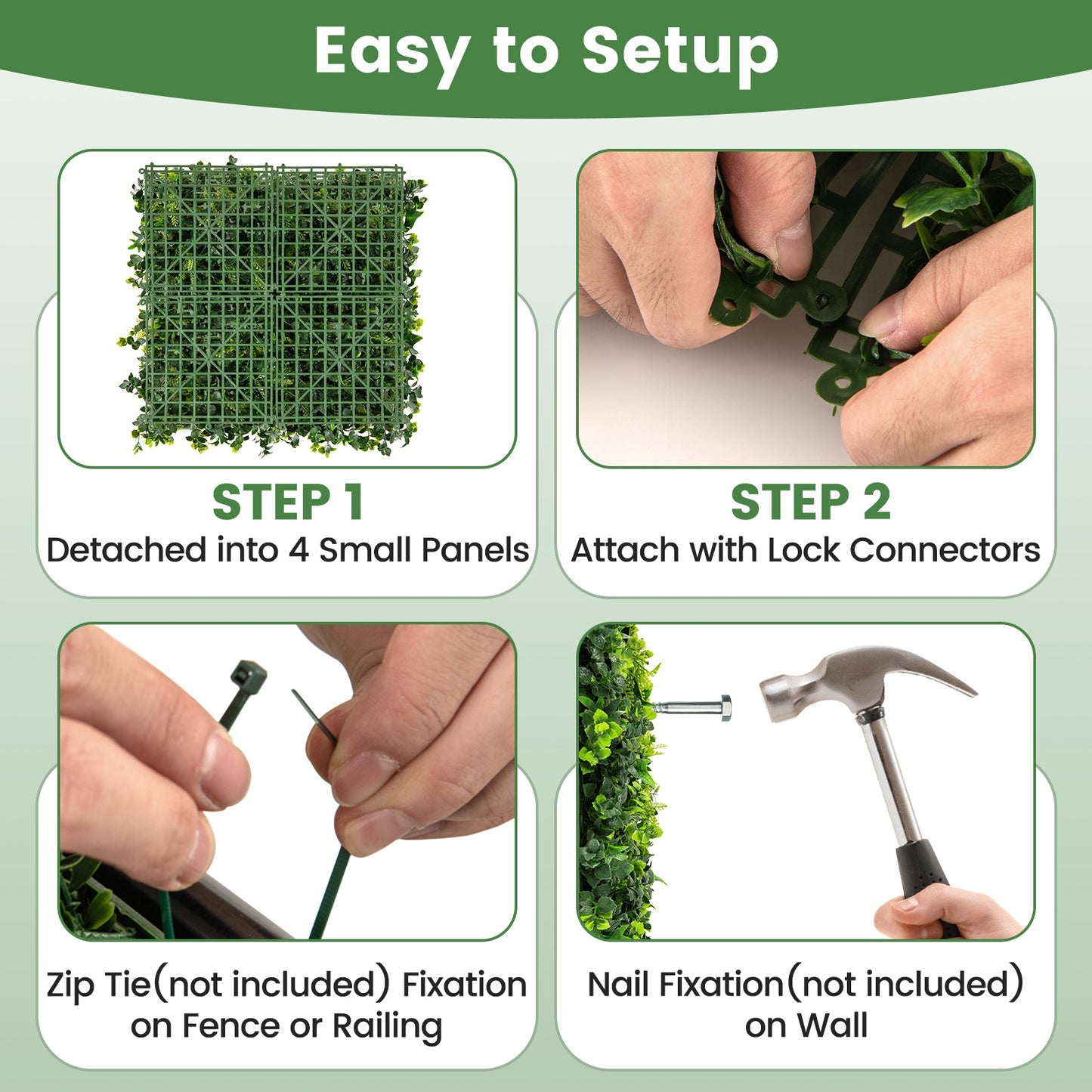 Easy to Setup

STEP 1
Detached into 4 Small Panels

STEP 2
Attach with Lock Connectors

Zip Tie(not included) Fixation on Fence or Railing

Nail Fixation(not included) on Wall