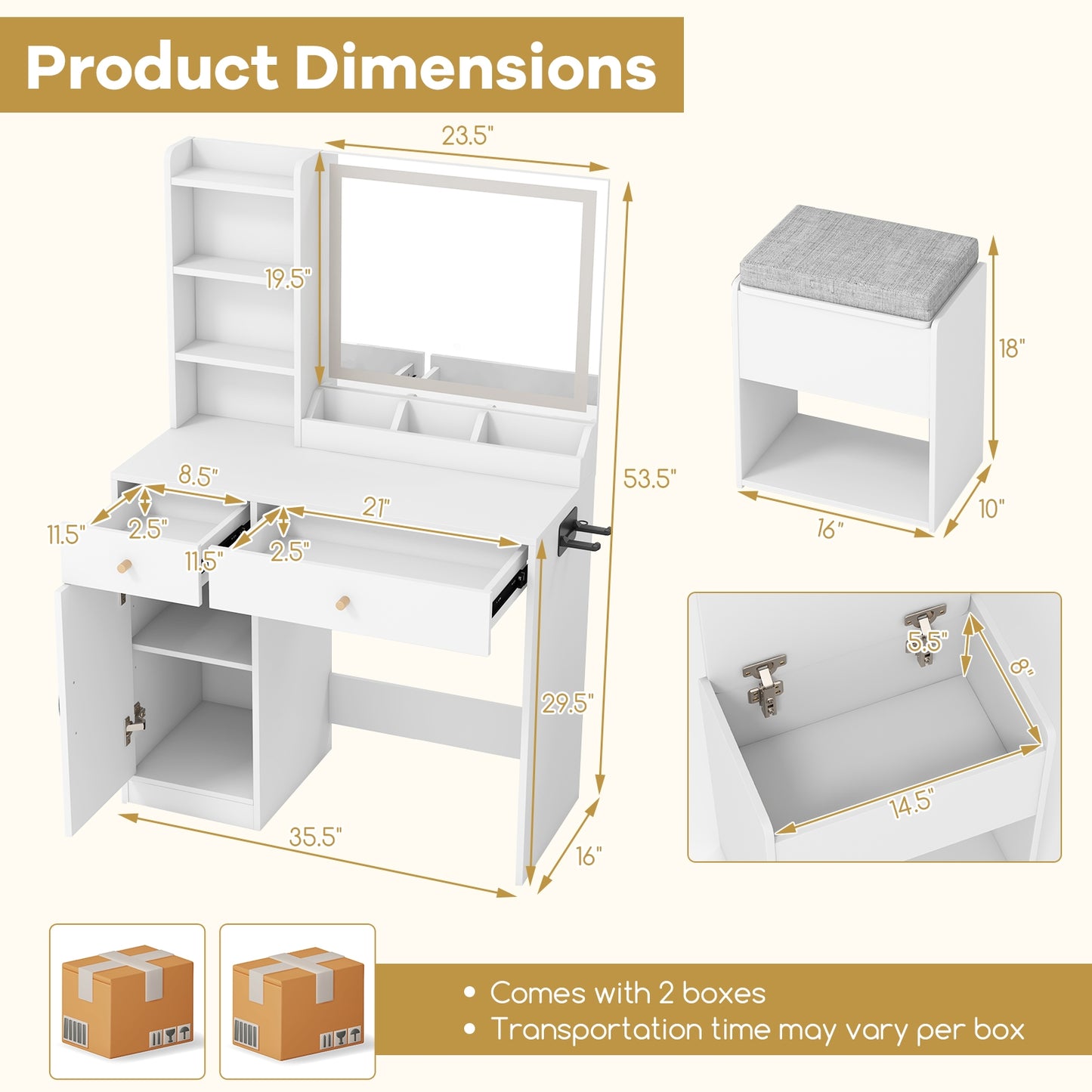 Product Dimensions

23.5"

19.5"

53.5"

8.5"

21"

11.5"

2.5"

11.5"

2.5"

29.5"

35.5"

16"

18"

16"

10"

5.5"

8"

14.5"

• Comes with 2 boxes
• Transportation time may vary per box